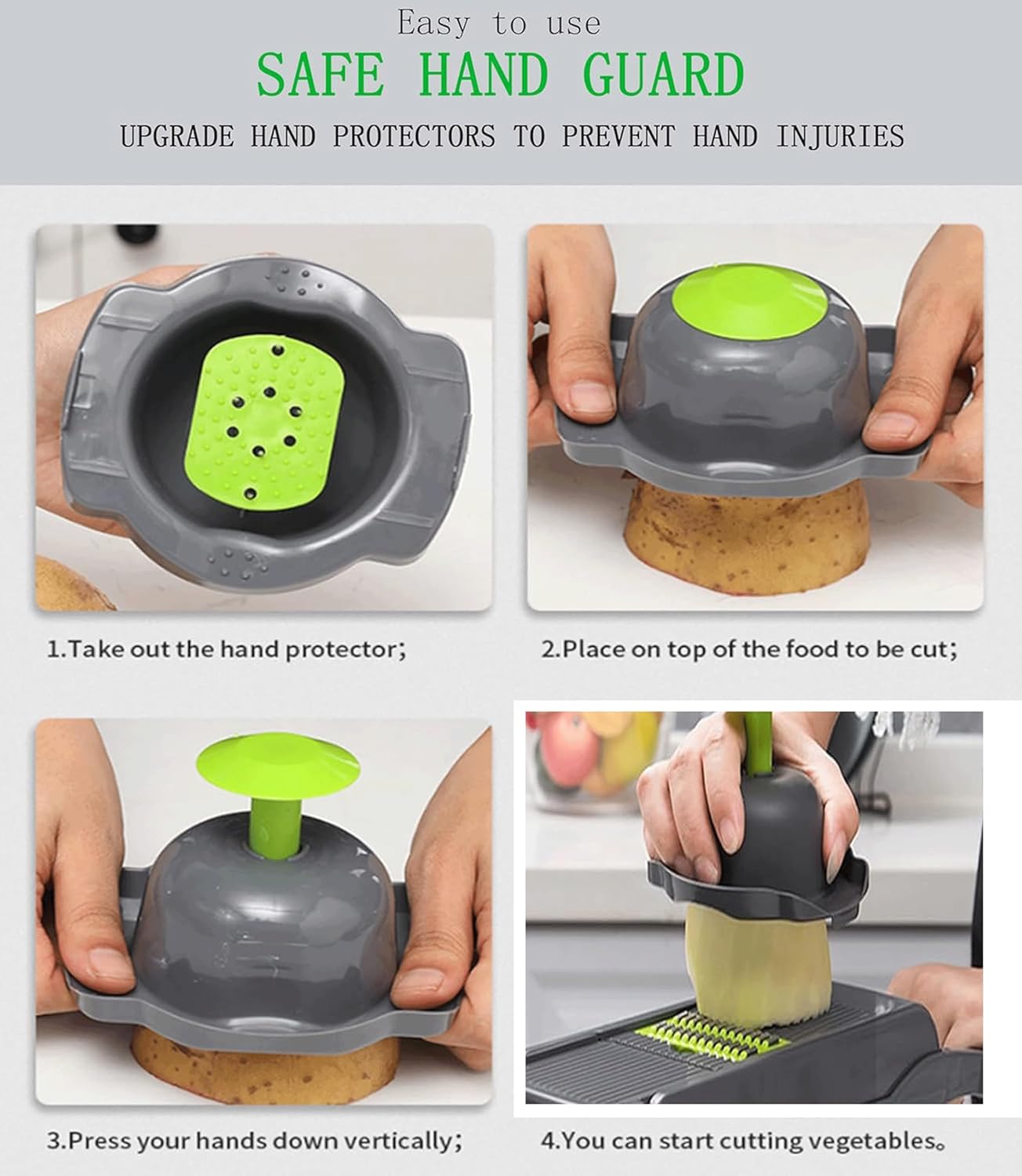 Easy to use

SAFE HAND GUARD

UPGRADE HAND PROTECTORS TO PREVENT HAND INJURIES

1.Take out the hand protector;

2.Place on top of the food to be cut;

3.Press your hands down vertically;

4.You can start cutting vegetables。