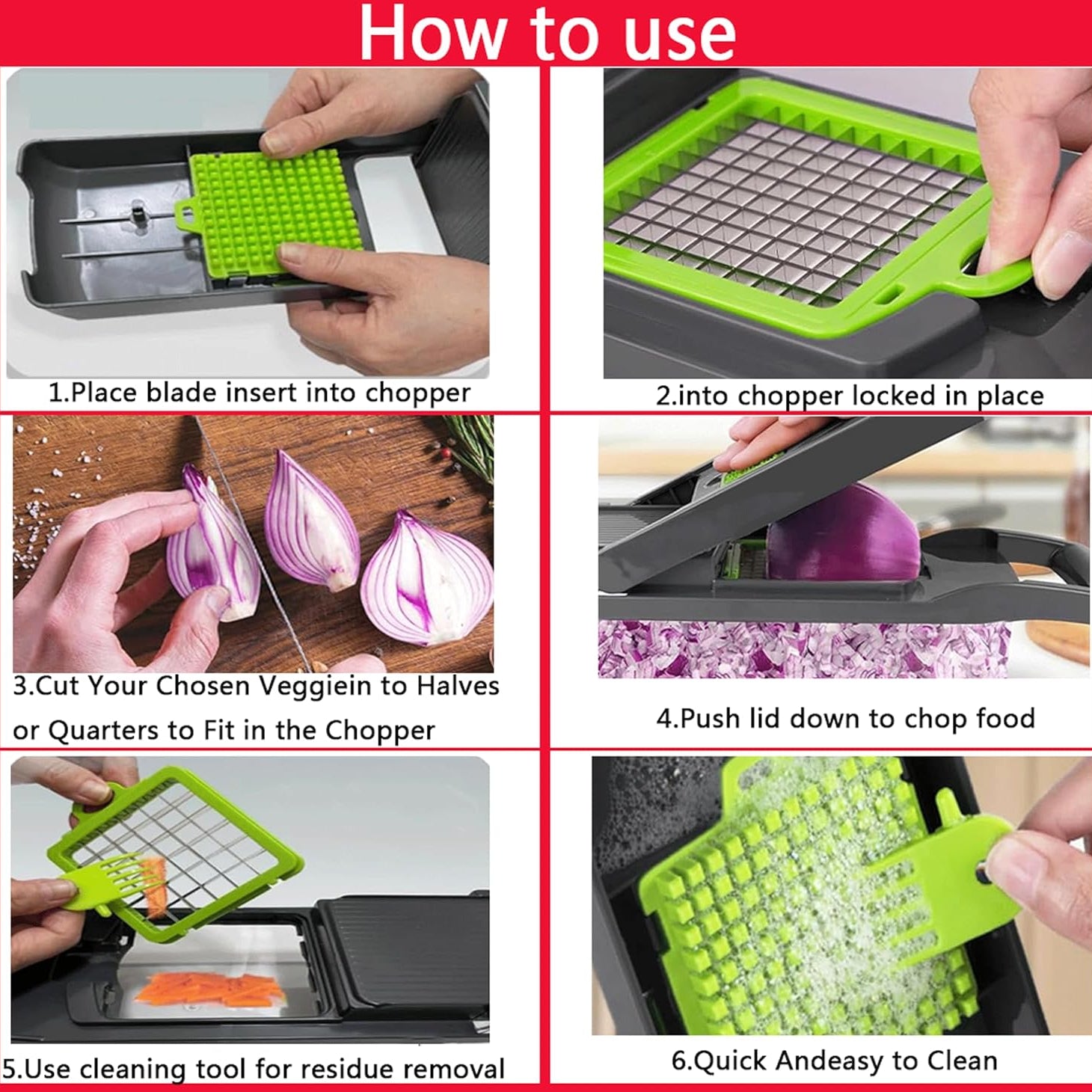 How to use

1.Place blade insert into chopper

2.into chopper locked in place

3.Cut Your Chosen Veggiein to Halves or Quarters to Fit in the Chopper

4.Push lid down to chop food

5.Use cleaning tool for residue removal

6.Quick Andeasy to Clean