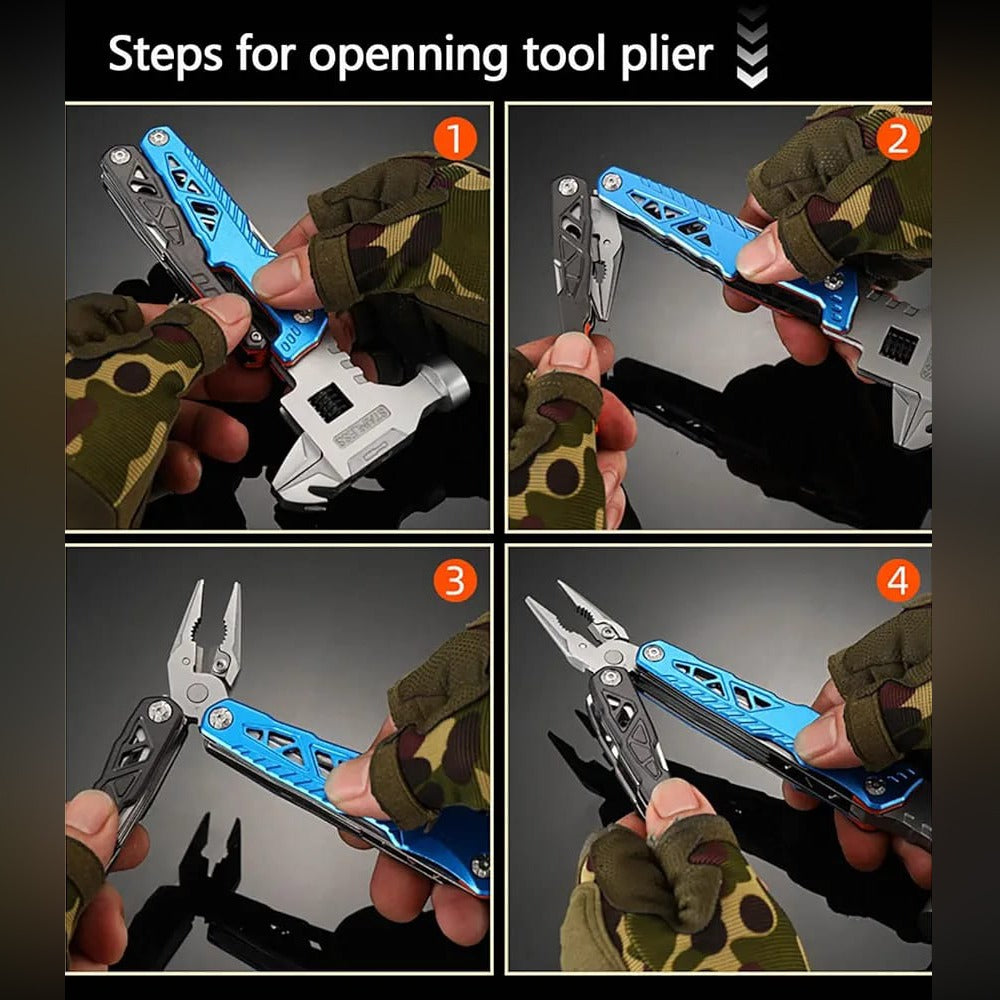 Steps for openning tool plier

1

STAINLESS

2

3

4