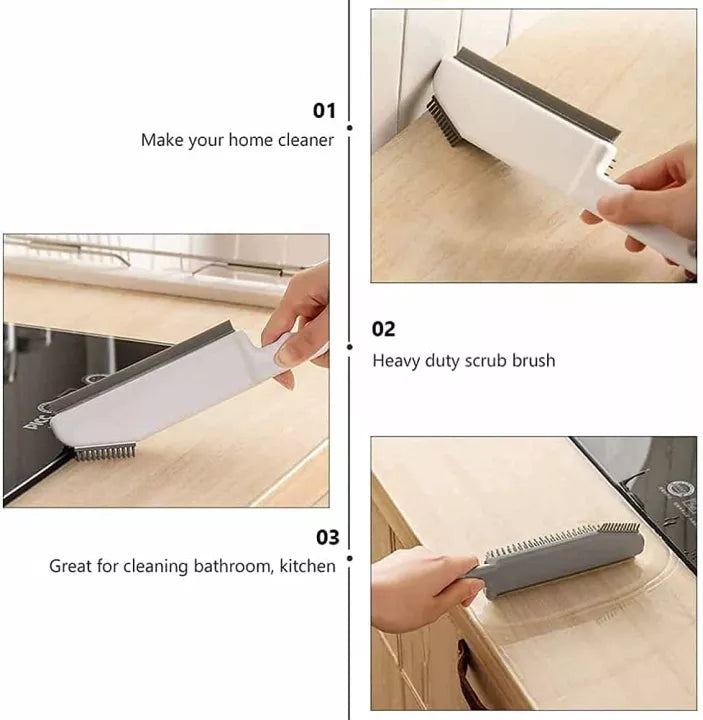 01
Make your home cleaner

02
Heavy duty scrub brush

03
Great for cleaning bathroom, kitchen