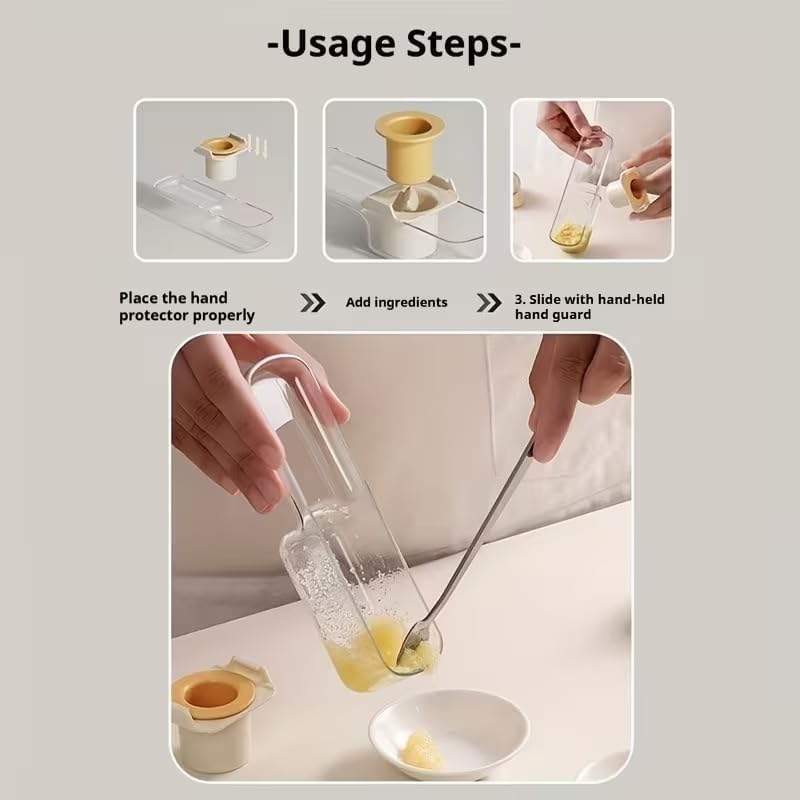 -Usage Steps-

Place the hand protector properly

Add ingredients

3. Slide with hand-held hand guard