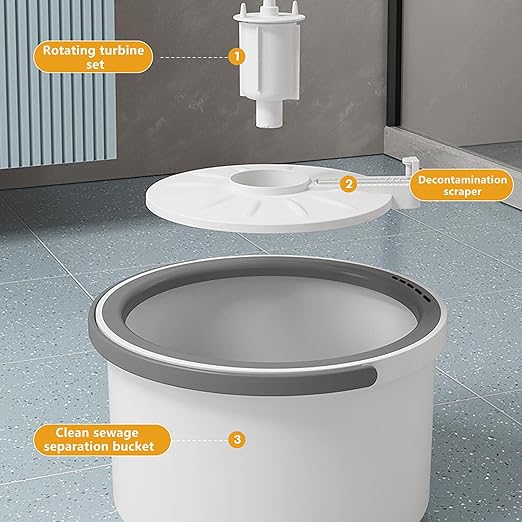 Rotating turbine set

1

2

Decontamination scraper

Clean sewage separation bucket

3