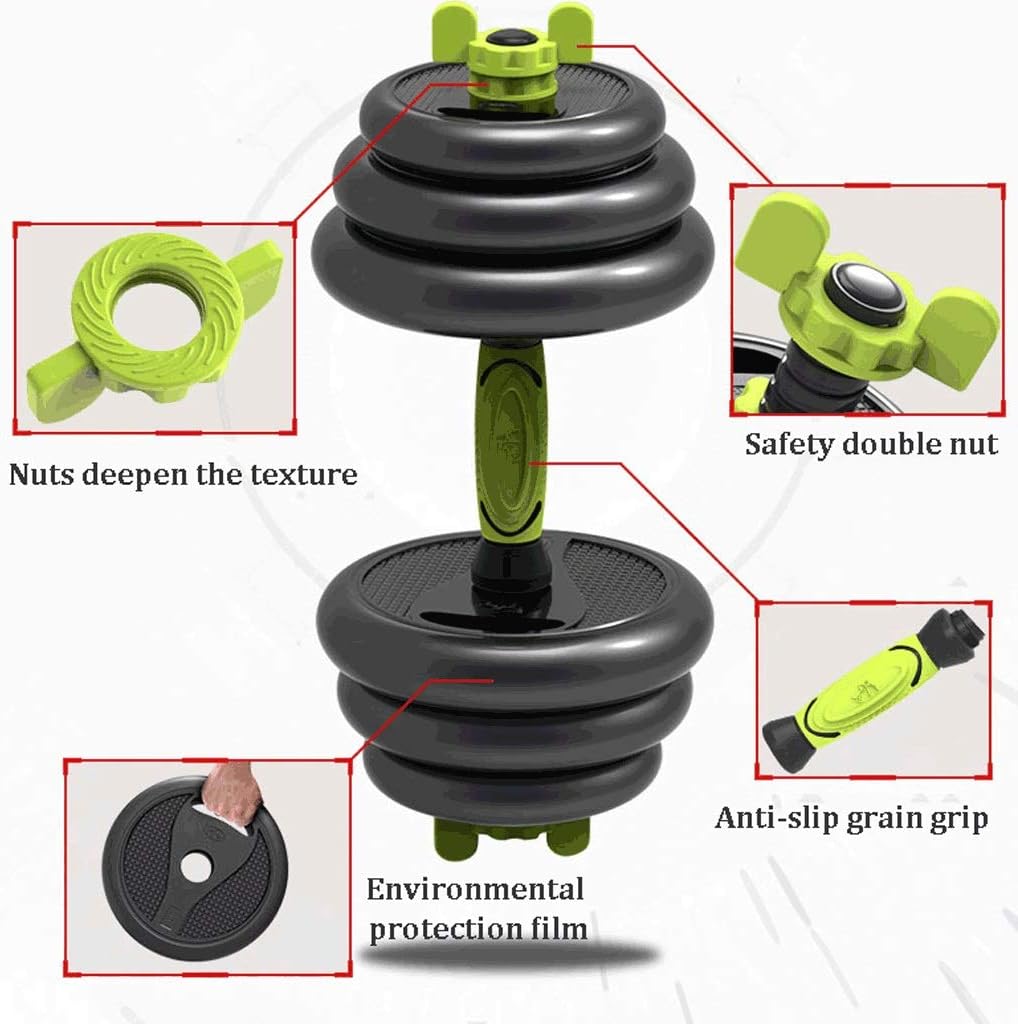 Nuts deepen the texture

Safety double nut

Anti-slip grain grip

Environmental protection film