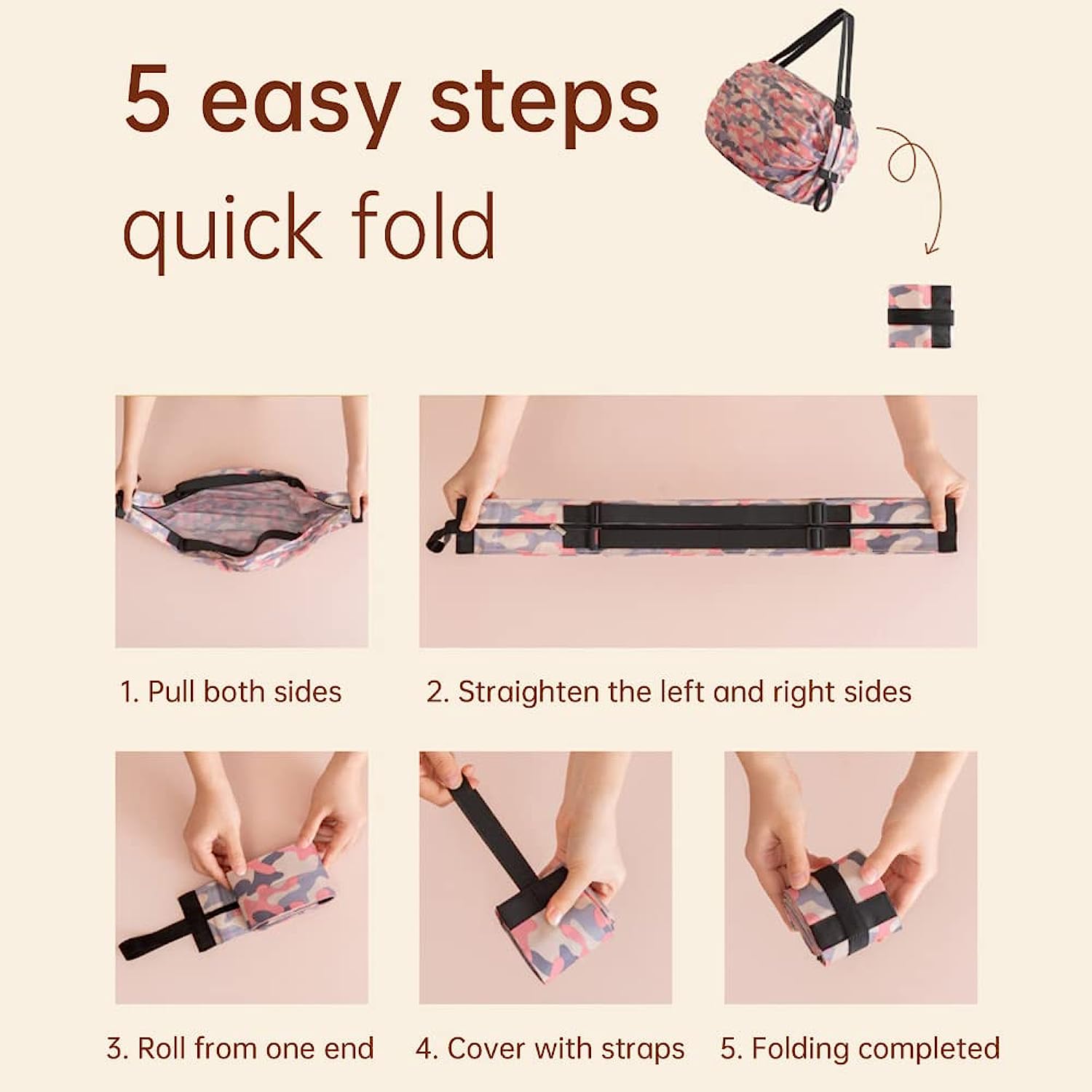 5 easy steps
quick fold

1. Pull both sides

2. Straighten the left and right sides

3. Roll from one end

4. Cover with straps

5. Folding completed