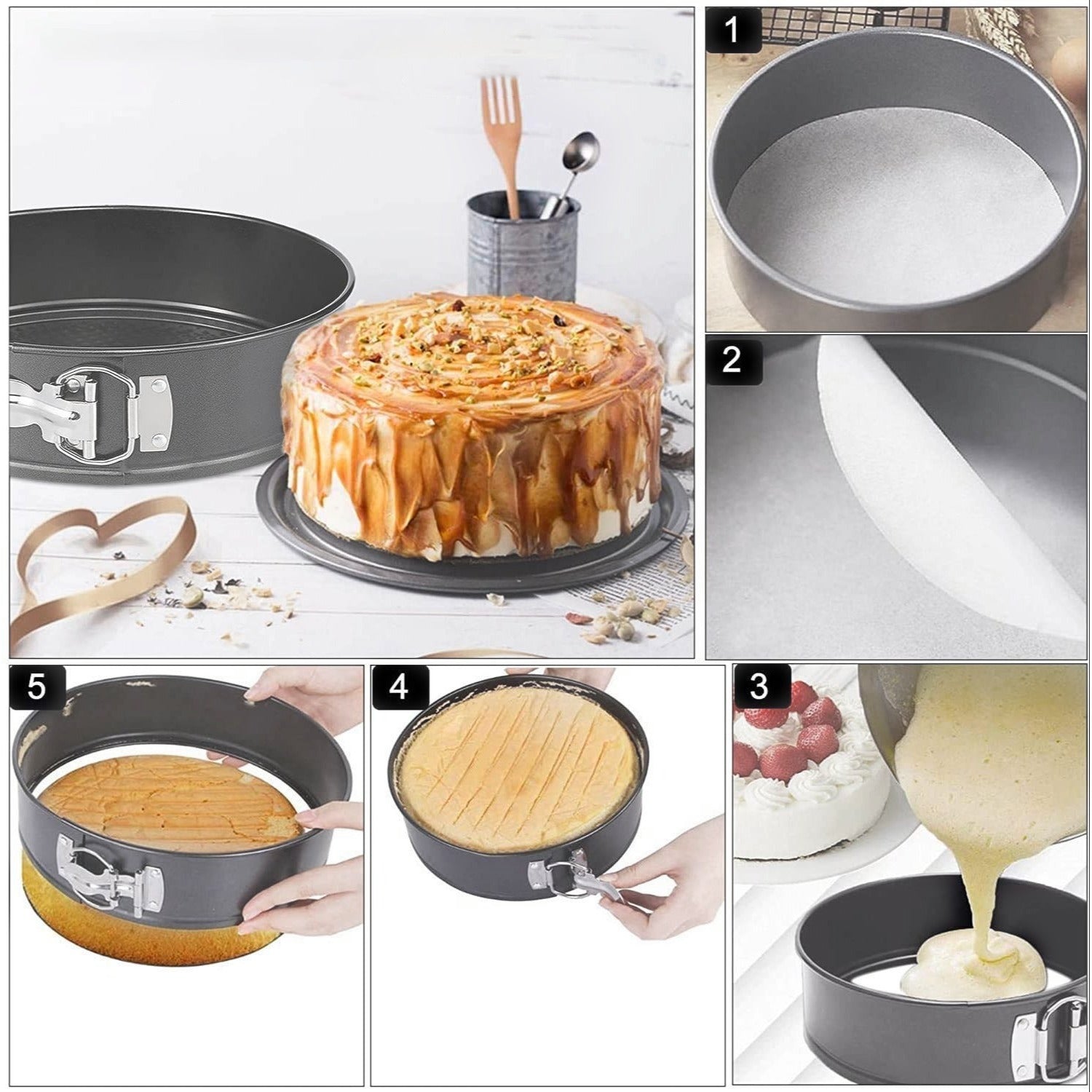 1

2

5

4

3