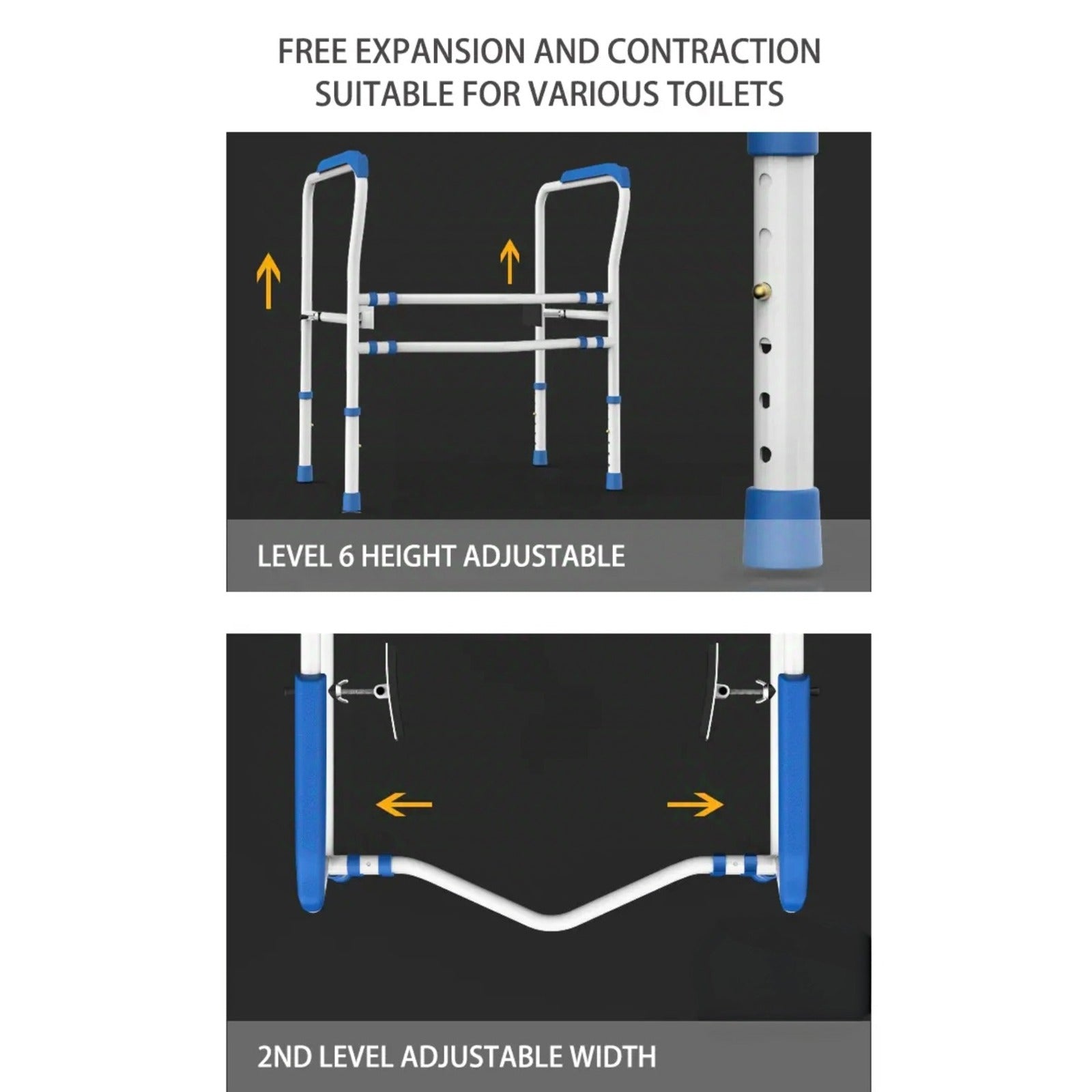 FREE EXPANSION AND CONTRACTION
SUITABLE FOR VARIOUS TOILETS

LEVEL 6 HEIGHT ADJUSTABLE

2ND LEVEL ADJUSTABLE WIDTH