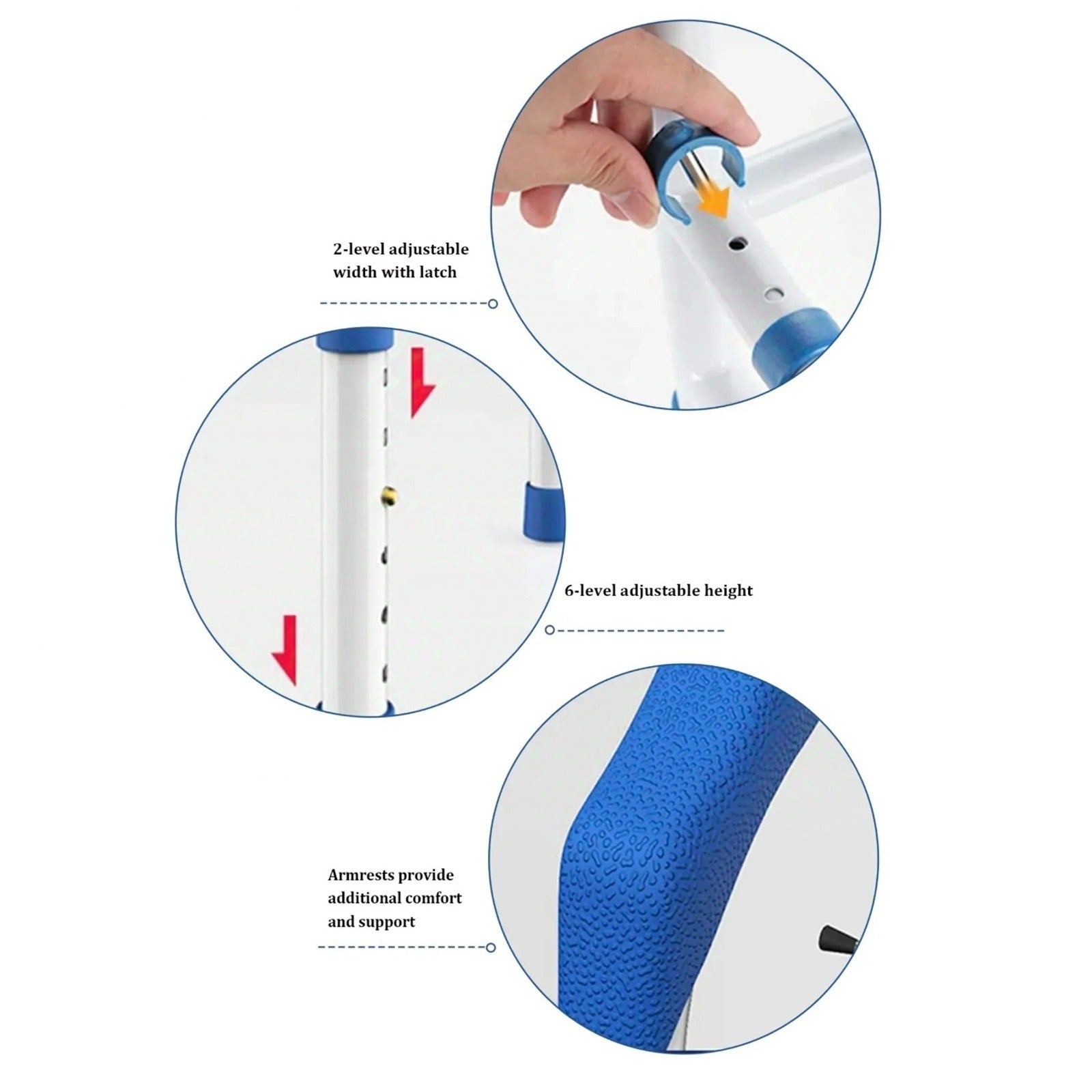 2-level adjustable width with latch

6-level adjustable height

Armrests provide additional comfort and support