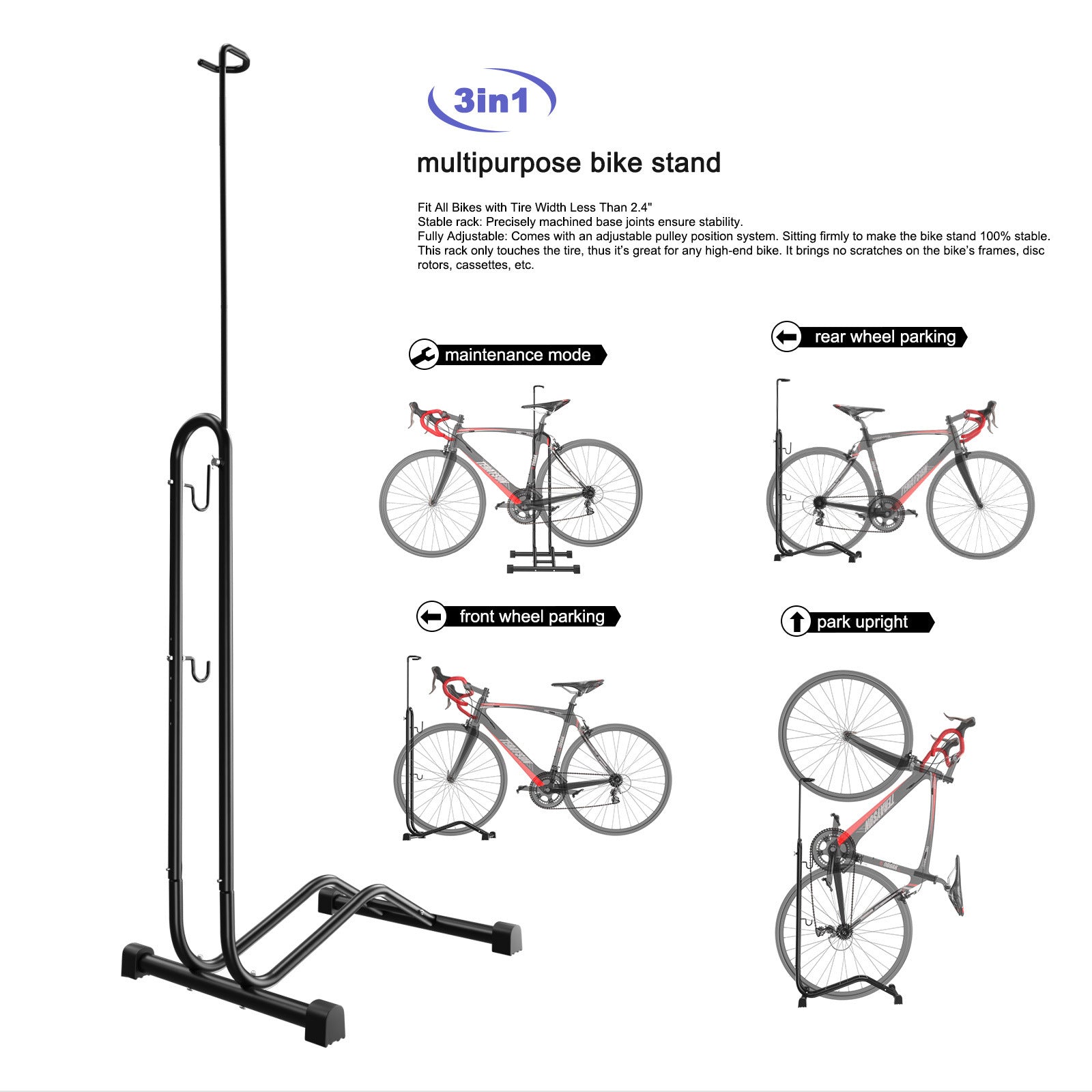 3in1

multipurpose bike stand

Fit All Bikes with Tire Width Less Than 2.4"
Stable rack: Precisely machined base joints ensure stability.
Fully Adjustable: Comes with an adjustable pulley position system. Sitting firmly to make the bike stand 100% stable.
This rack only touches the tire, thus it's great for any high-end bike. It brings no scratches on the bike's frames, disc rotors, cassettes, etc.

maintenance mode

rear wheel parking

front wheel parking

park upright