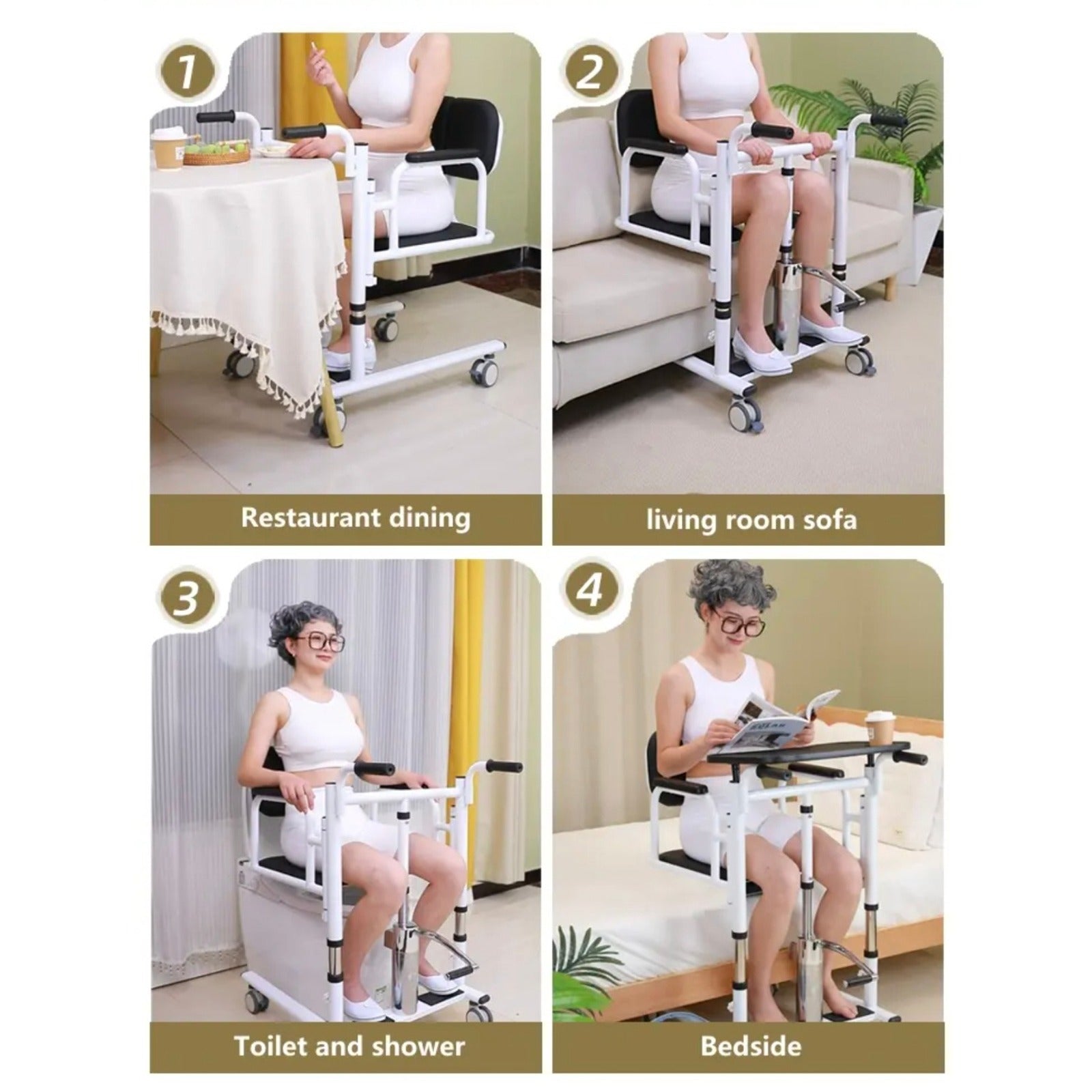 1

Restaurant dining

2

living room sofa

3

Toilet and shower

4

Bedside