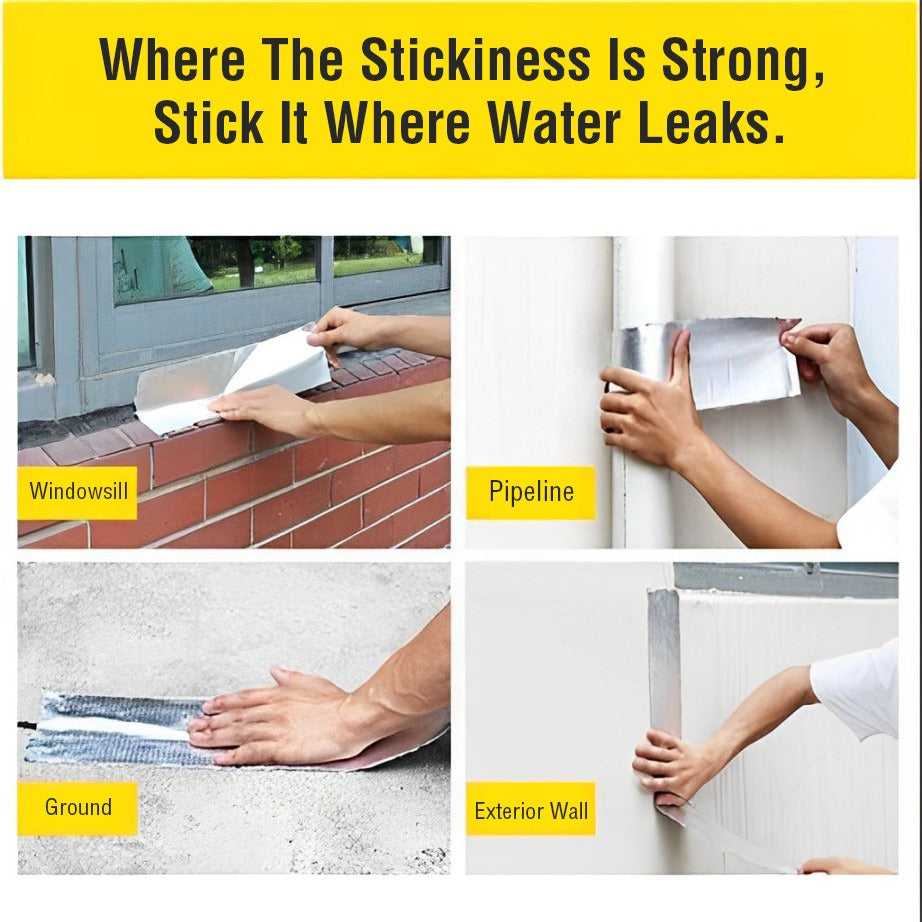 Where The Stickiness Is Strong, Stick It Where Water Leaks.

Windowsill

Pipeline

Ground

Exterior Wall