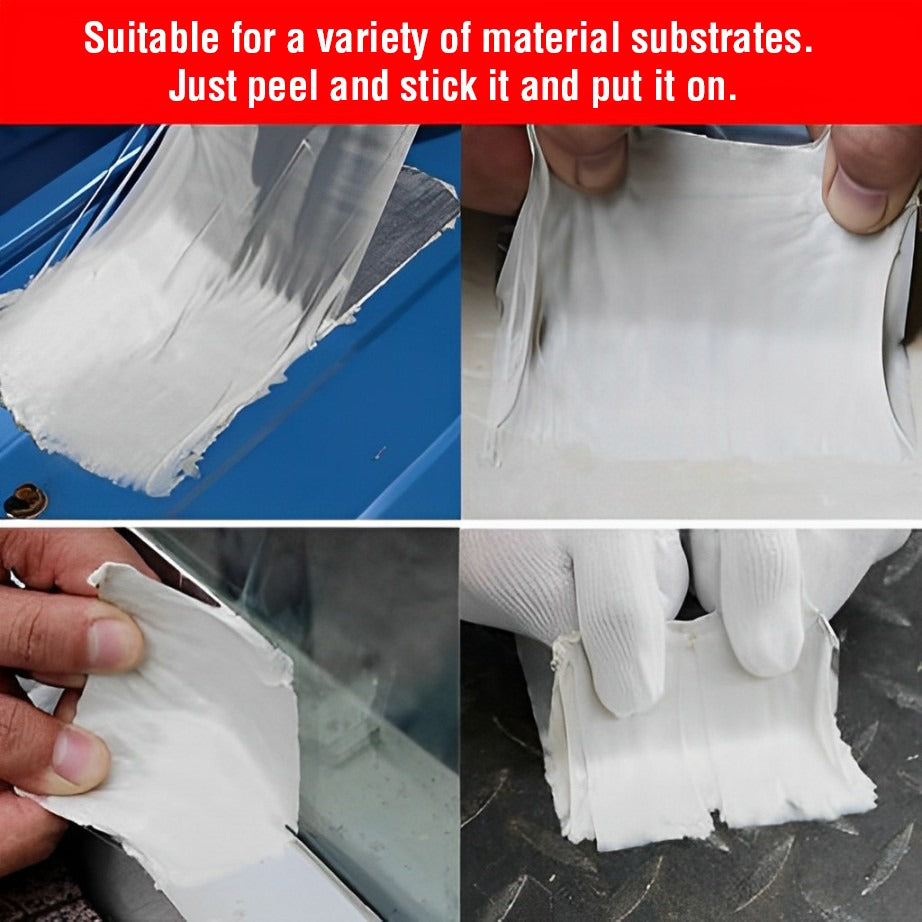 Suitable for a variety of material substrates.
Just peel and stick it and put it on.