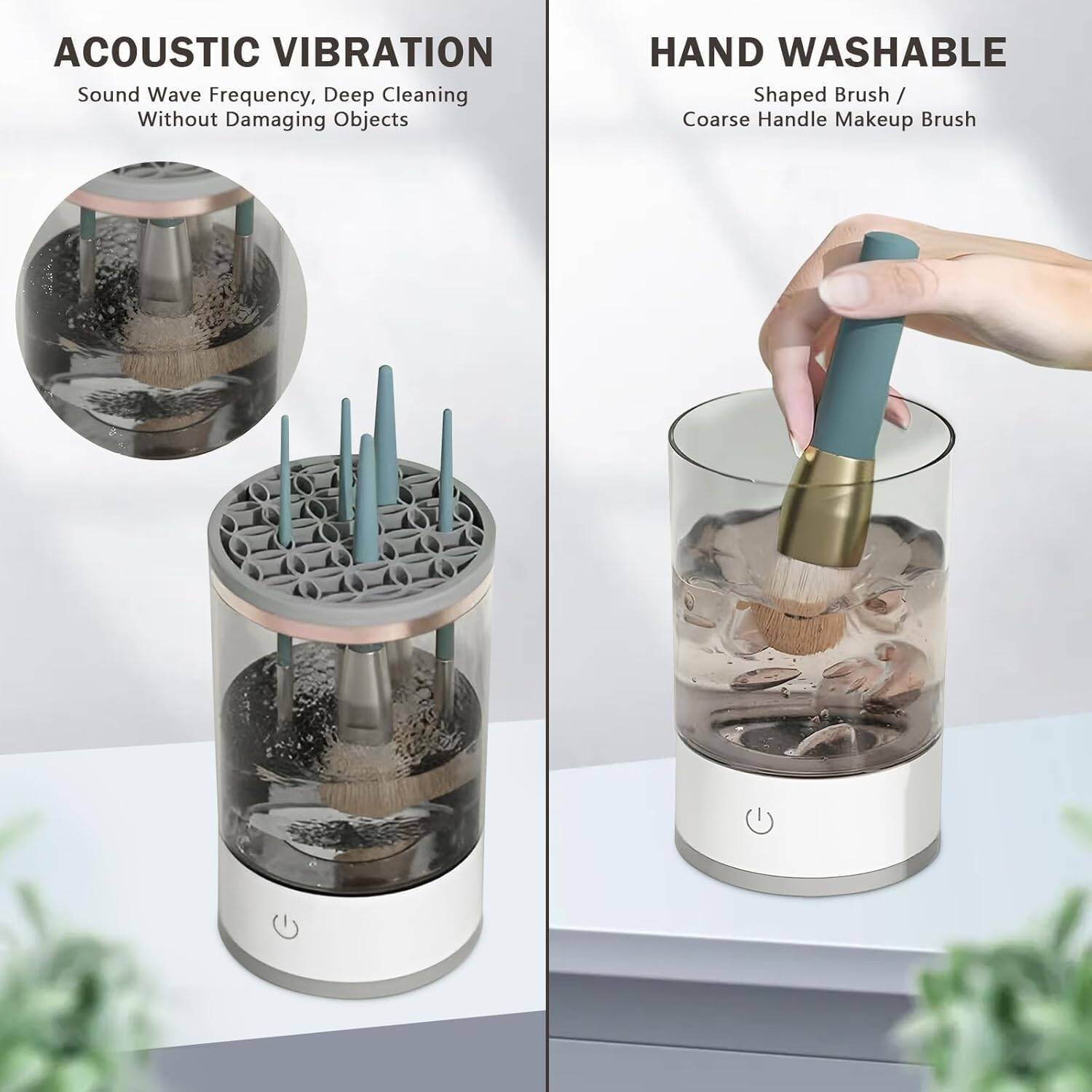 ACOUSTIC VIBRATION

Sound Wave Frequency, Deep Cleaning Without Damaging Objects

HAND WASHABLE

Shaped Brush / Coarse Handle Makeup Brush