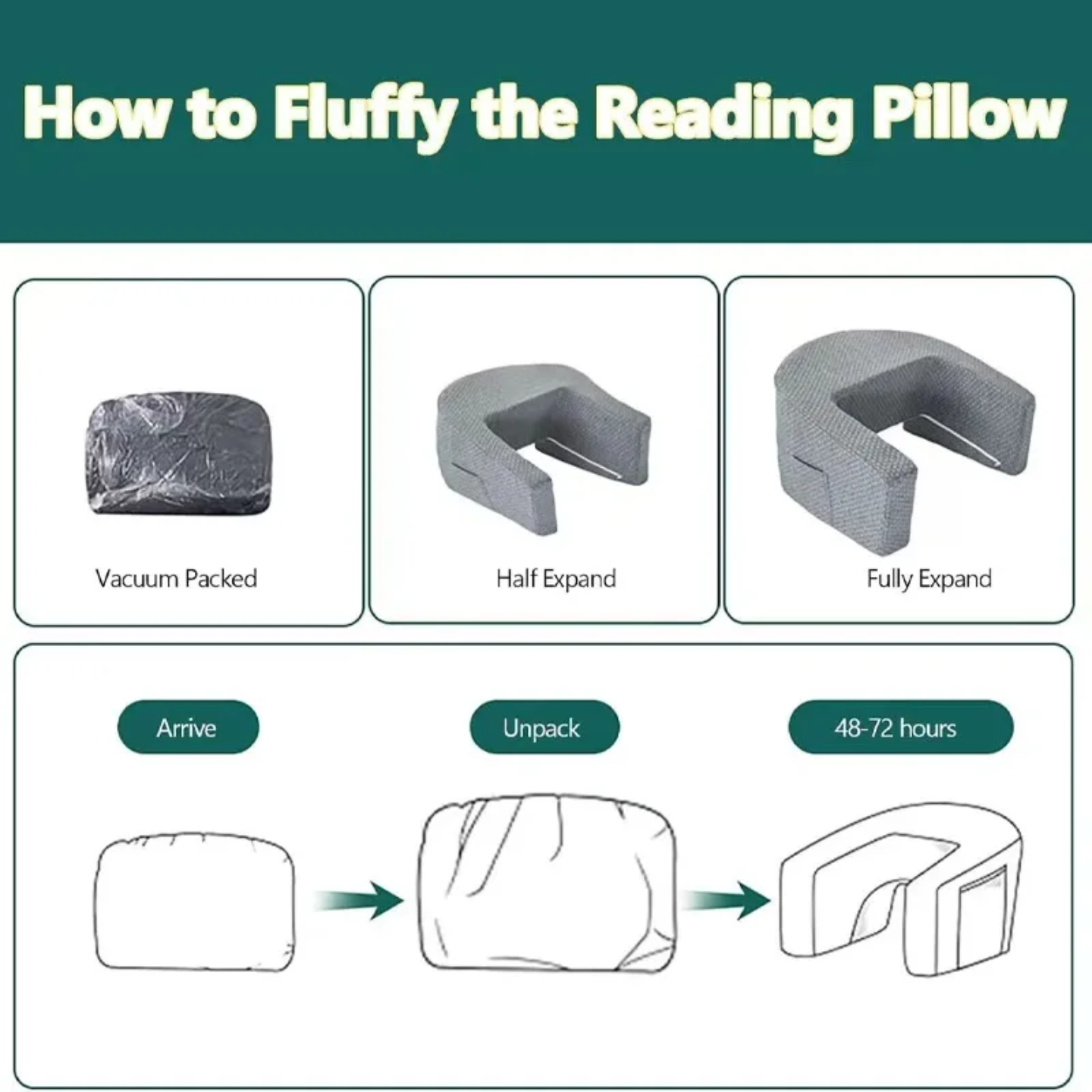 How to Fluffy the Reading Pillow

Vacuum Packed

Half Expand

Fully Expand

Arrive

Unpack

48-72 hours