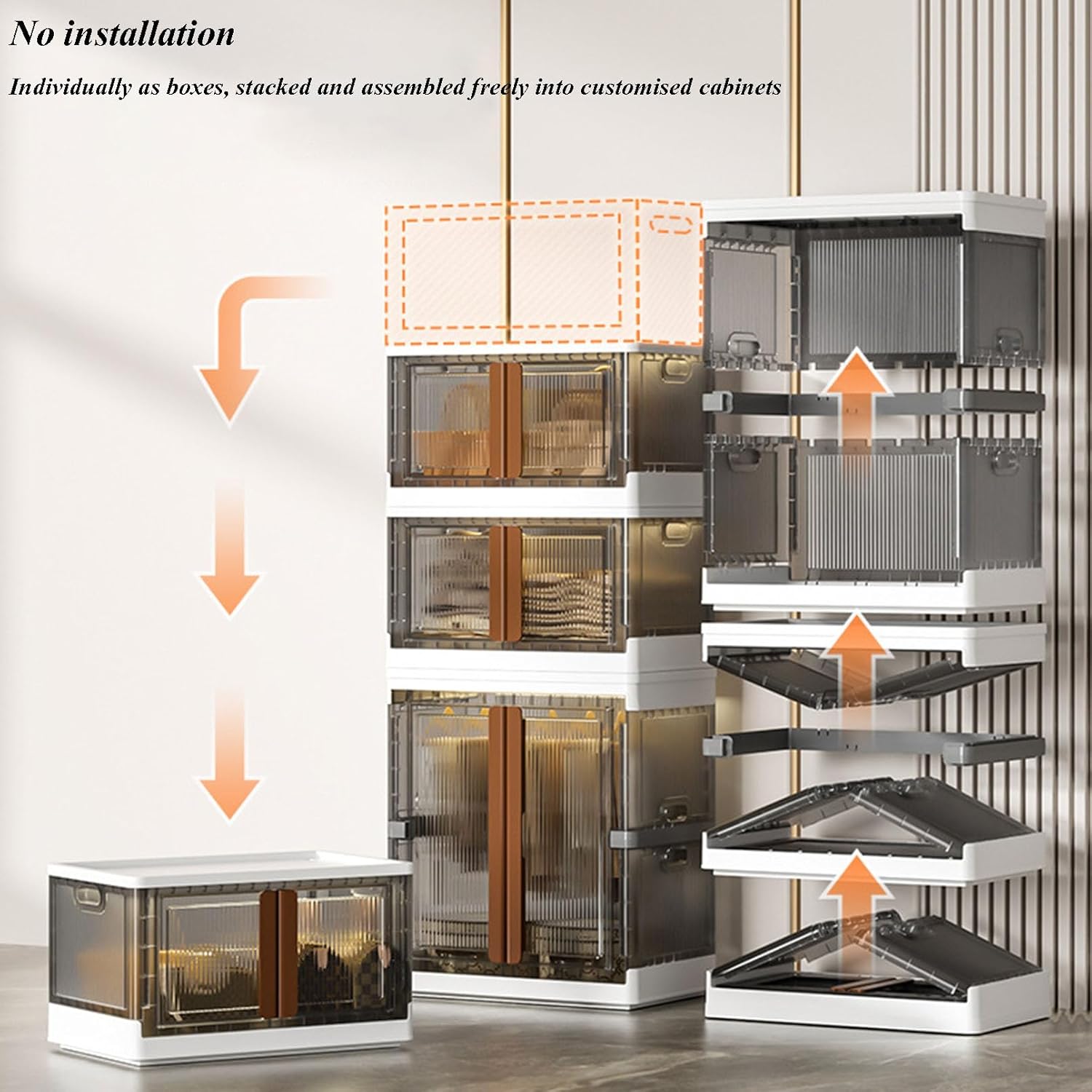 No installation

Individually as boxes, stacked and assembled freely into customised cabinets