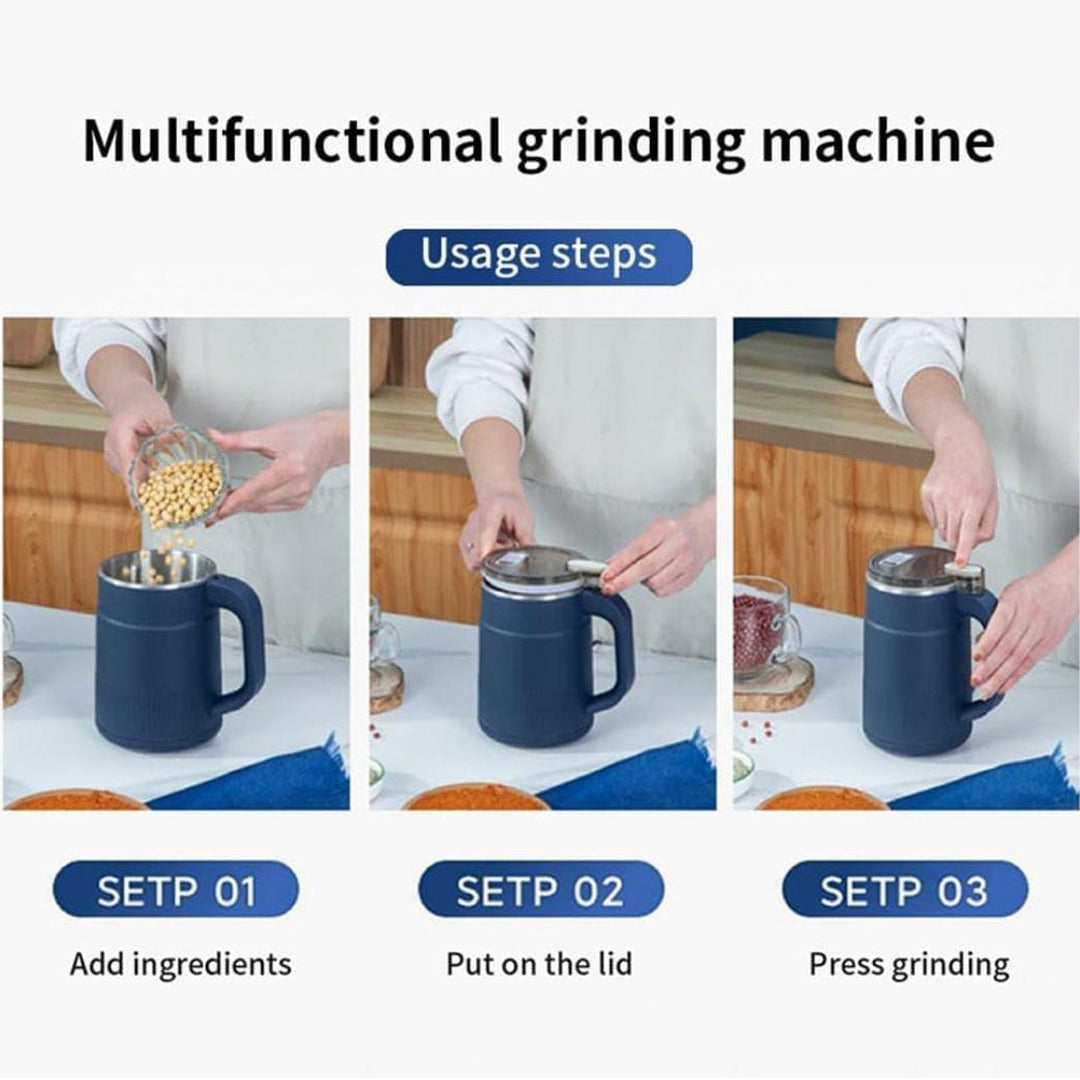 Multifunctional grinding machine

Usage steps

SETP 01
Add ingredients

SETP 02
Put on the lid

SETP 03
Press grinding