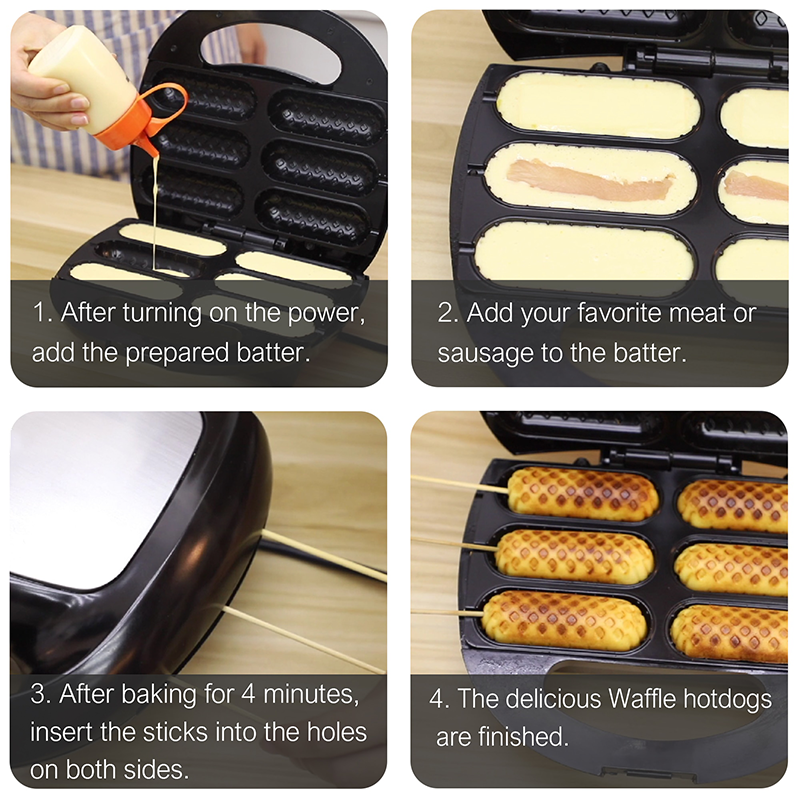 1. After turning on the power, add the prepared batter.

2. Add your favorite meat or sausage to the batter.

3. After baking for 4 minutes, insert the sticks into the holes on both sides.

4. The delicious Waffle hotdogs are finished.