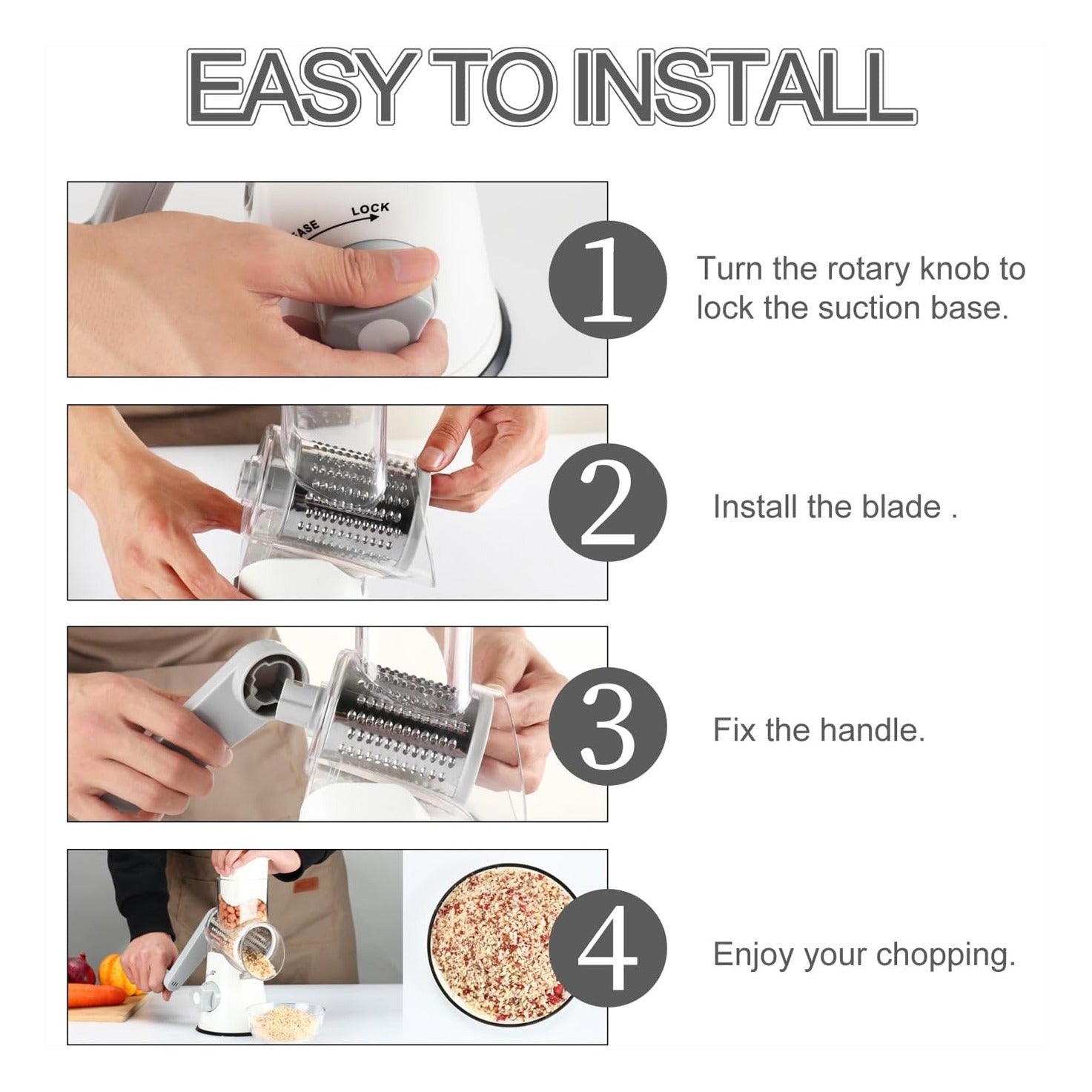 EASY TO INSTALL

ASE LOCK

1

Turn the rotary knob to lock the suction base.

2

Install the blade .

3

Fix the handle.

4

Enjoy your chopping.