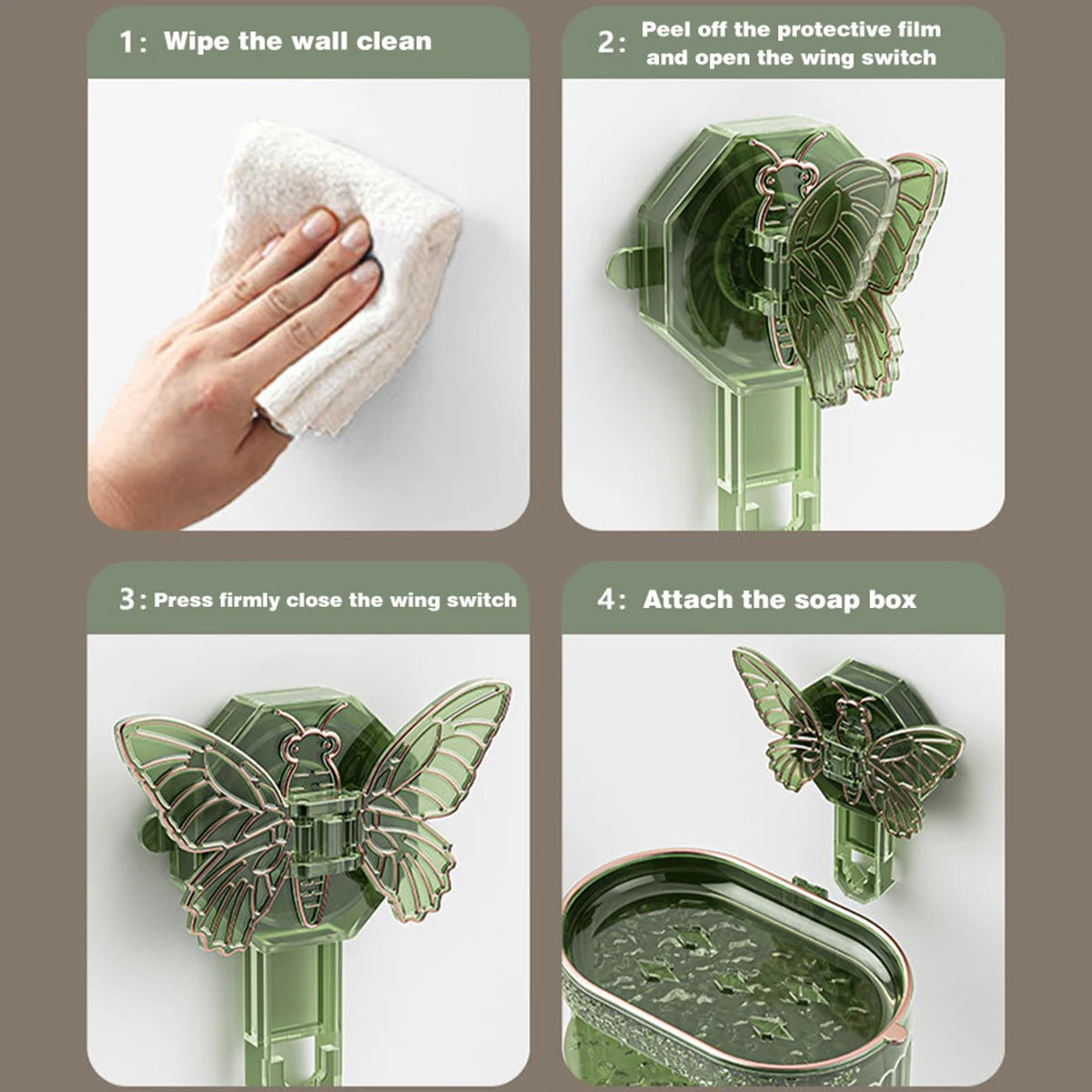 1: Wipe the wall clean

2: Peel off the protective film and open the wing switch

3: Press firmly close the wing switch

4: Attach the soap box