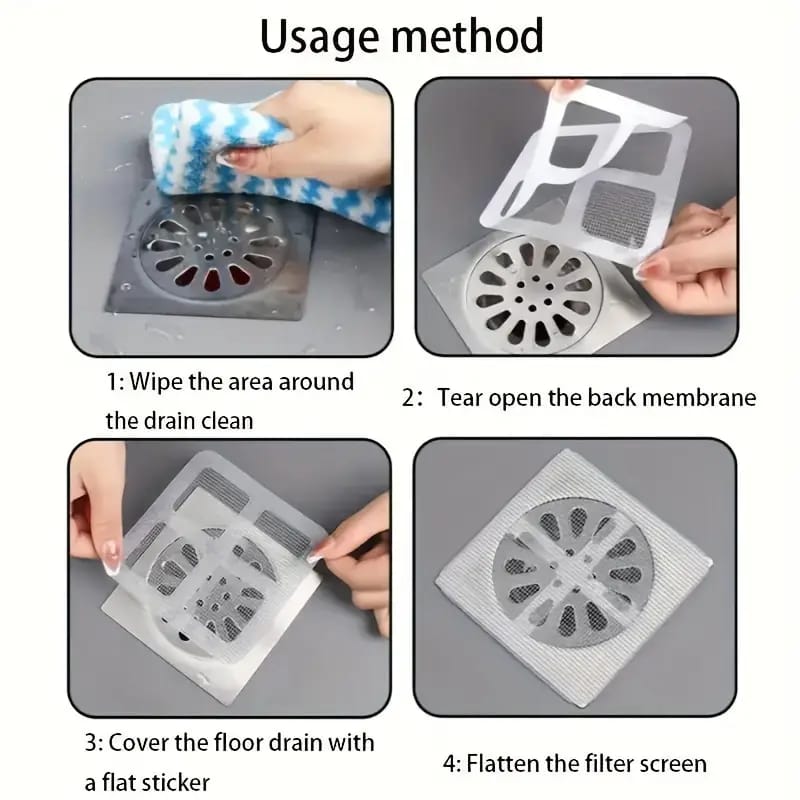 Usage method

1: Wipe the area around the drain clean

2: Tear open the back membrane

3: Cover the floor drain with a flat sticker

4: Flatten the filter screen