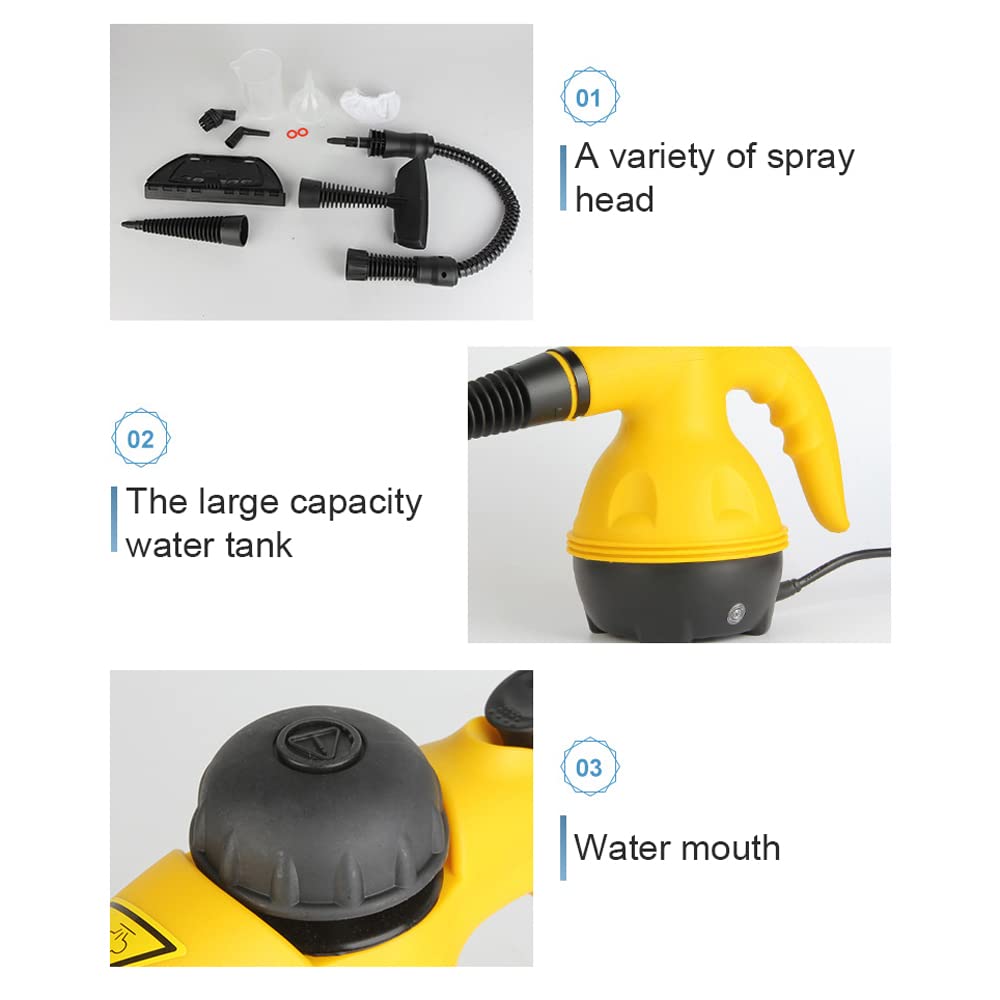 01

A variety of spray head

02

The large capacity water tank

03

Water mouth