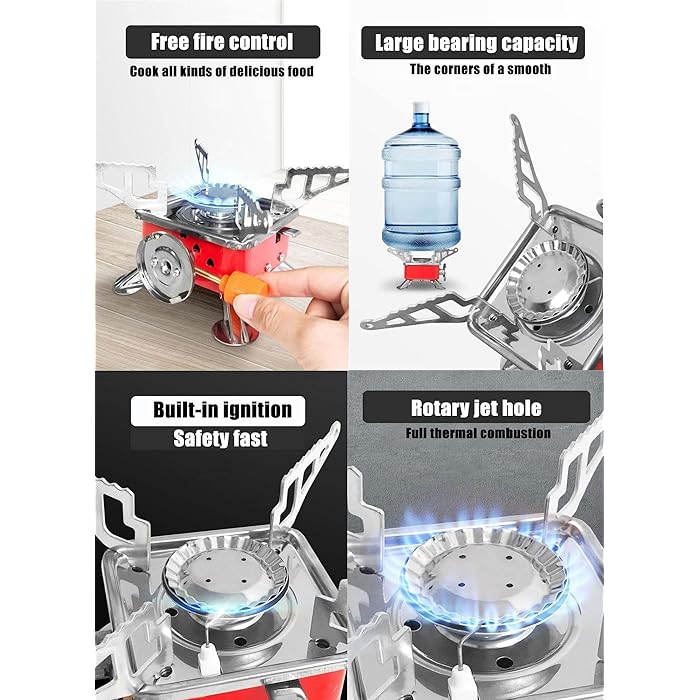 Free fire control
Cook all kinds of delicious food

Large bearing capacity
The corners of a smooth

Built-in ignition
Safety fast

Rotary jet hole
Full thermal combustion