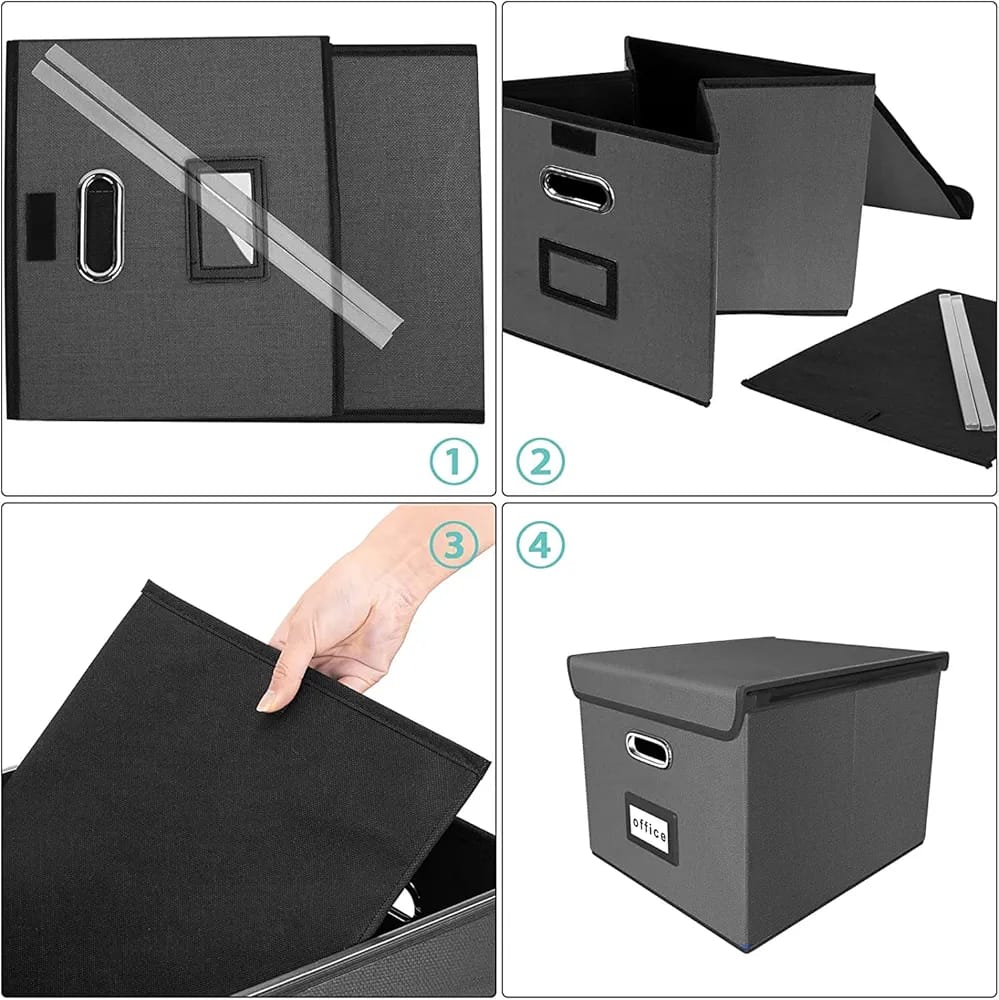 1
2
3
4
office