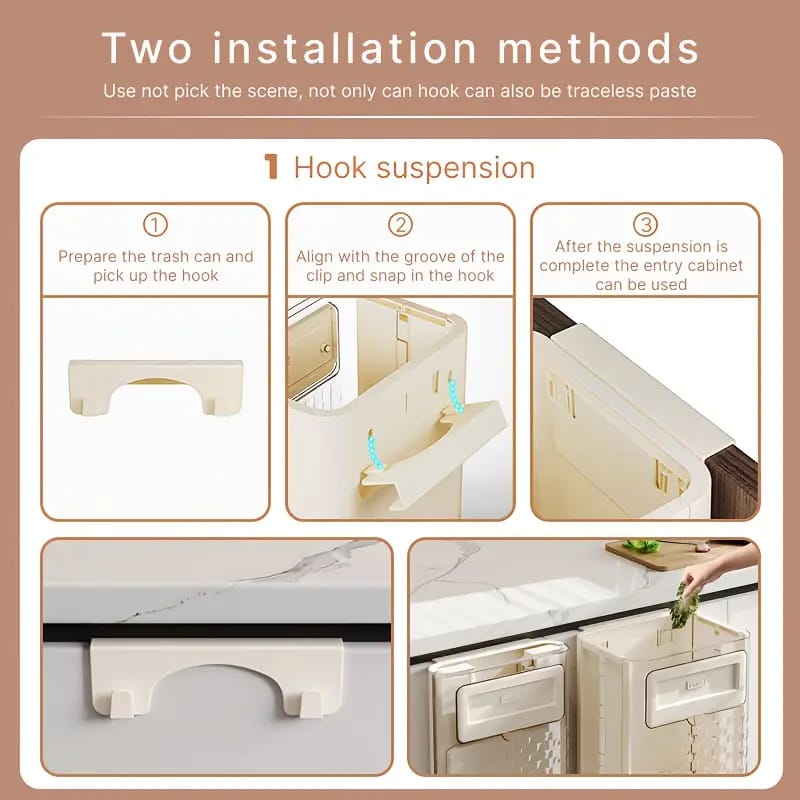 Two installation methods

Use not pick the scene, not only can hook can also be traceless paste

1 Hook suspension

①
Prepare the trash can and pick up the hook

②
Align with the groove of the clip and snap in the hook

③
After the suspension is complete the entry cabinet can be used