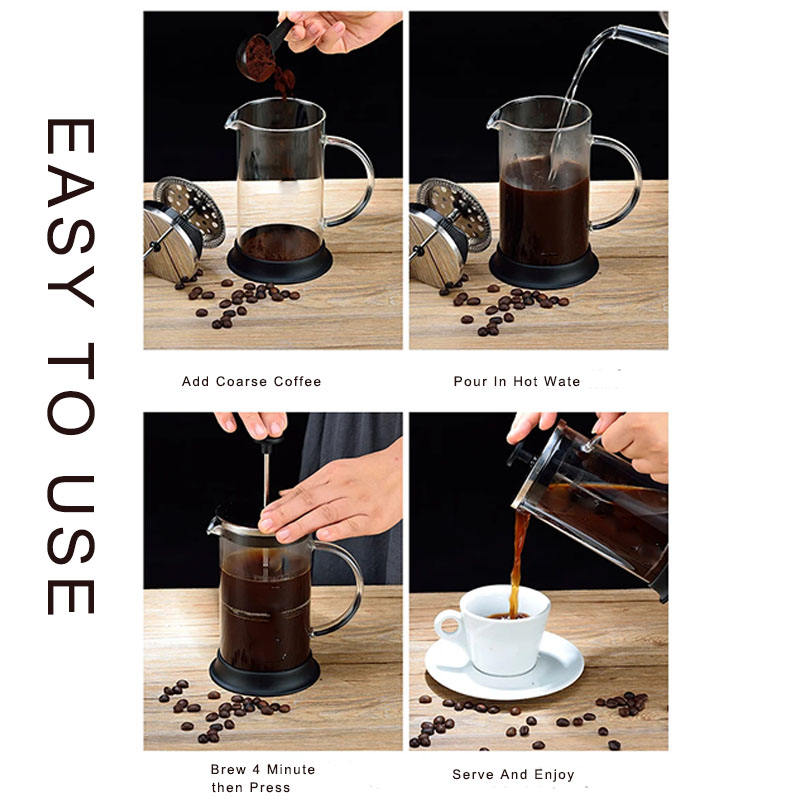 EASY TO USE

Add Coarse Coffee

Pour In Hot Wate

Brew 4 Minute then Press

Serve And Enjoy