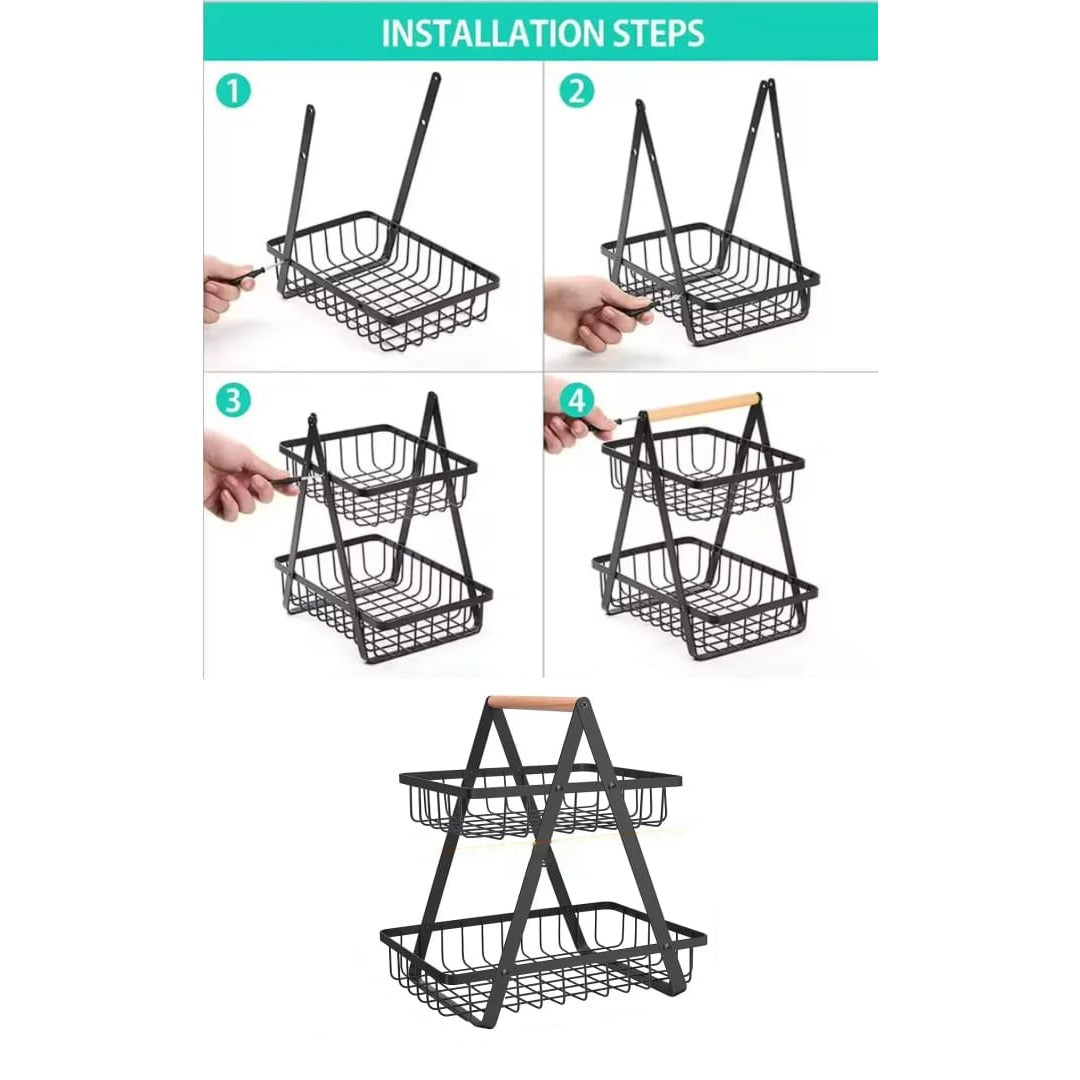 INSTALLATION STEPS

1

2

3

4