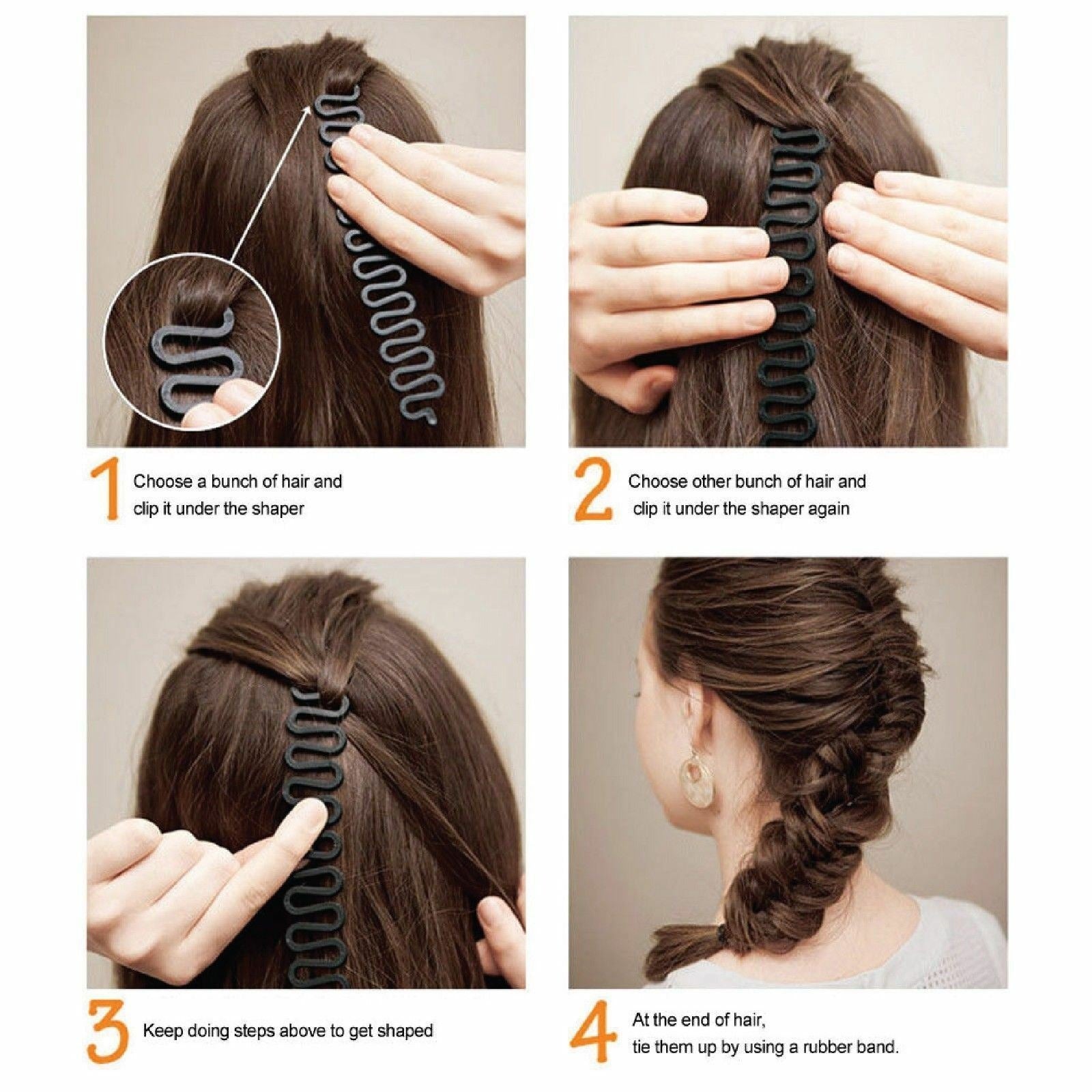 1 Choose a bunch of hair and clip it under the shaper

2 Choose other bunch of hair and clip it under the shaper again

3 Keep doing steps above to get shaped

4 At the end of hair, tie them up by using a rubber band.