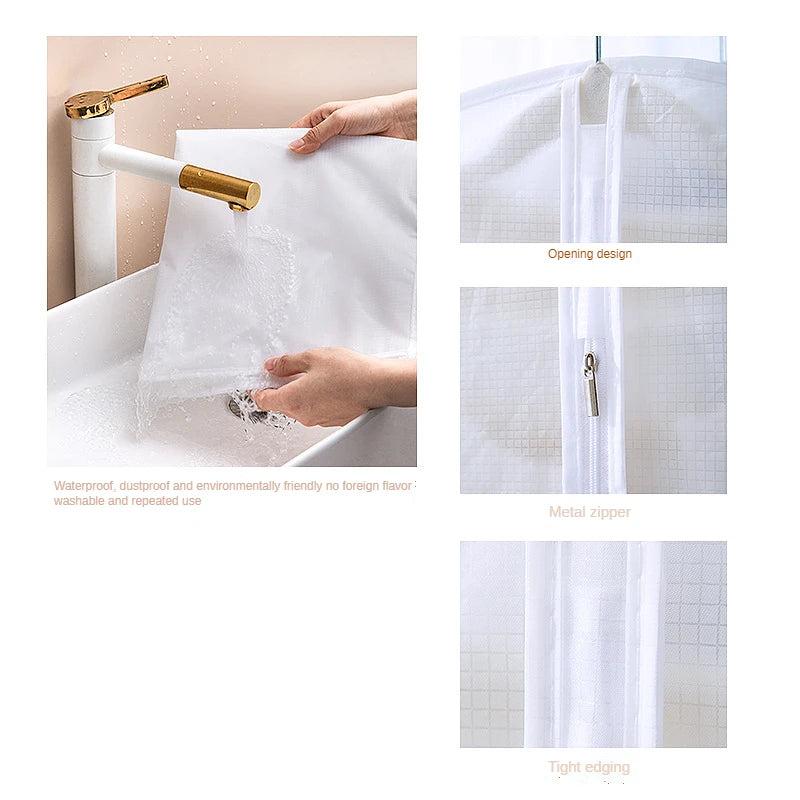 Waterproof, dustproof and environmentally friendly no foreign flavor washable and repeated use

Opening design

Metal zipper

Tight edging