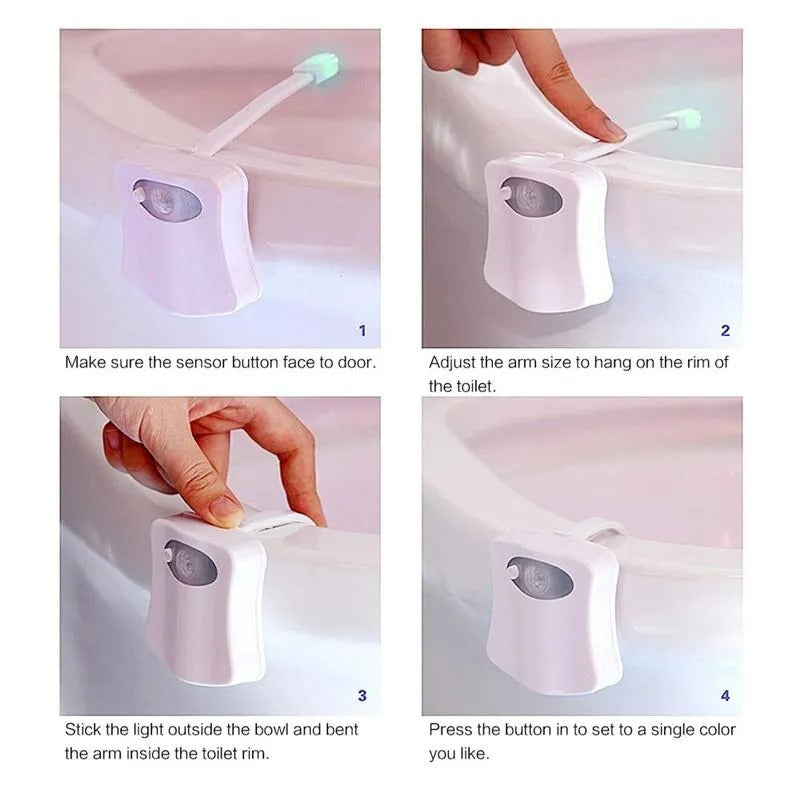 1

Make sure the sensor button face to door.

2

Adjust the arm size to hang on the rim of the toilet.

3

Stick the light outside the bowl and bent the arm inside the toilet rim.

4

Press the button in to set to a single color you like.