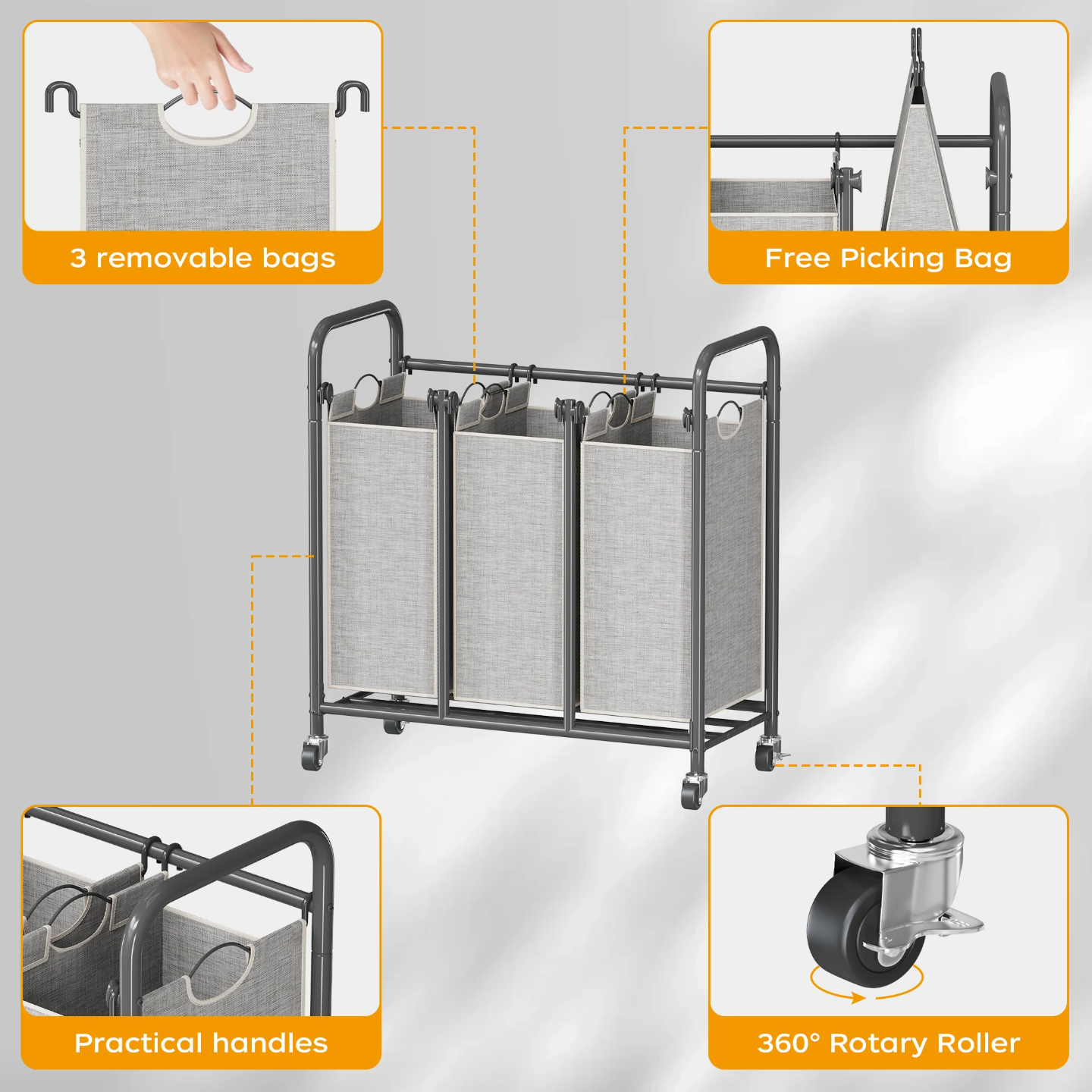 3 removable bags

Free Picking Bag

Practical handles

360° Rotary Roller