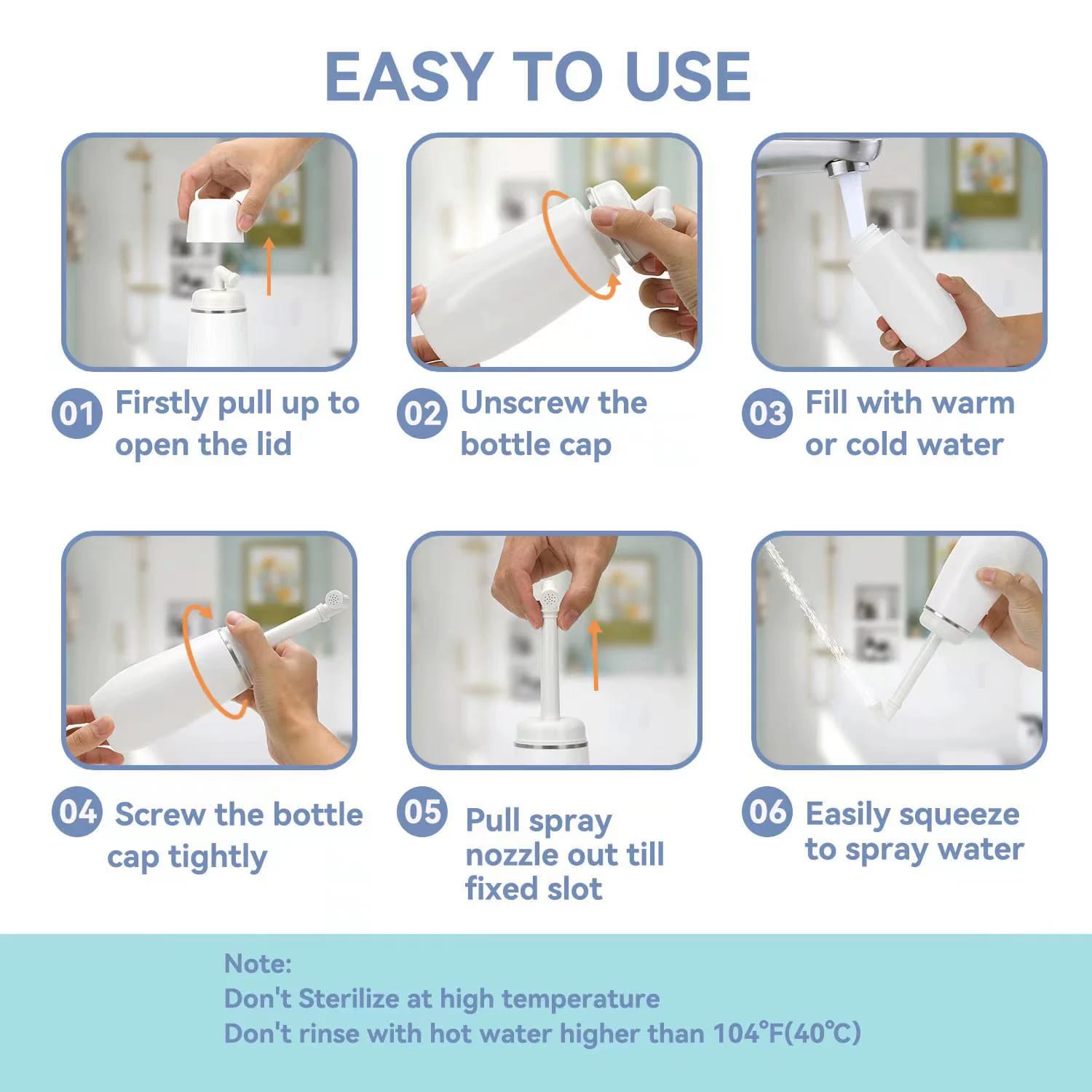 EASY TO USE

01 Firstly pull up to open the lid

02 Unscrew the bottle cap

03 Fill with warm or cold water

04 Screw the bottle cap tightly

05 Pull spray nozzle out till fixed slot

06 Easily squeeze to spray water

Note:
Don't Sterilize at high temperature
Don't rinse with hot water higher than 104°F(40°C)