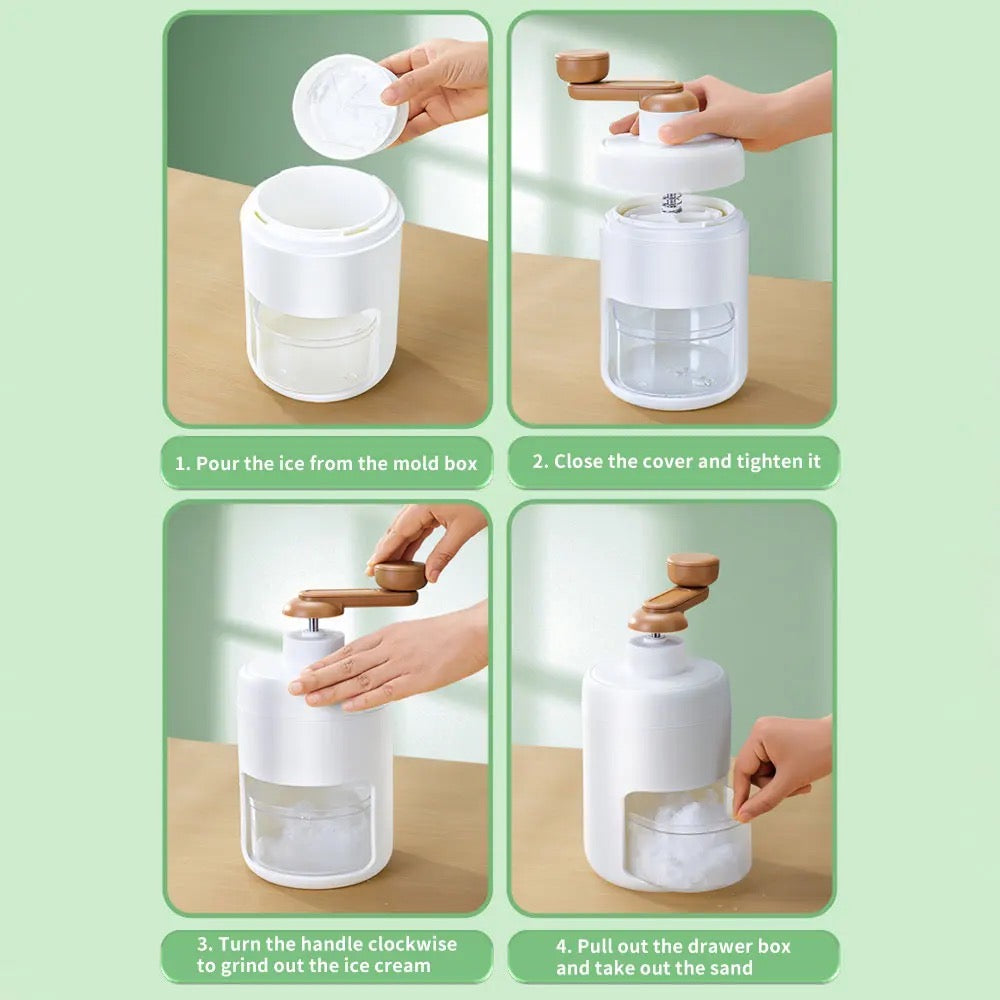 1. Pour the ice from the mold box

2. Close the cover and tighten it

3. Turn the handle clockwise to grind out the ice cream

4. Pull out the drawer box and take out the sand