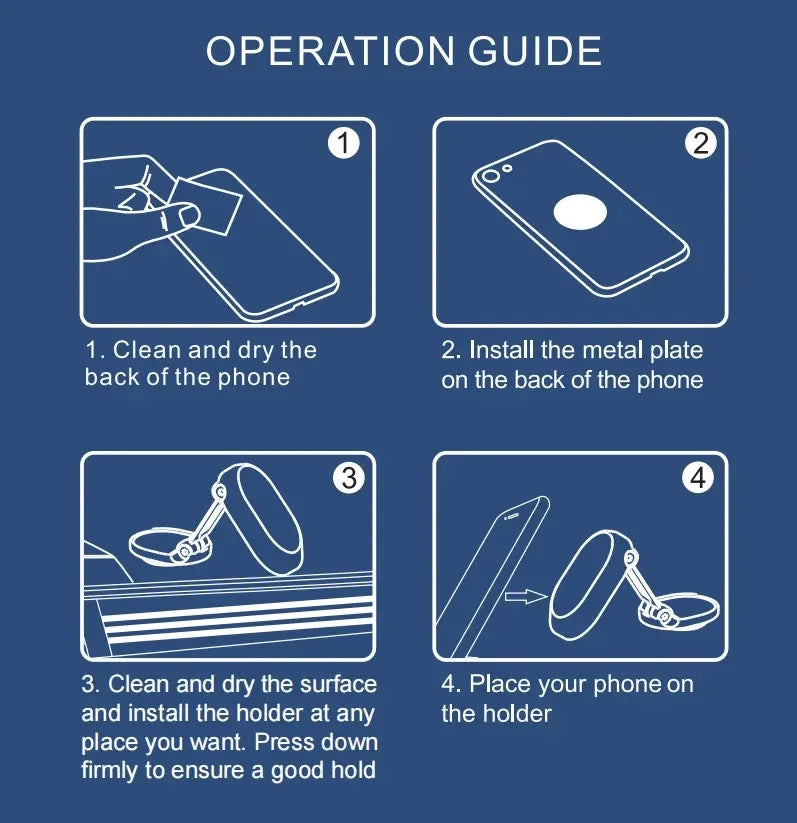 OPERATION GUIDE

1

1. Clean and dry the back of the phone

2

2. Install the metal plate on the back of the phone

3

3. Clean and dry the surface and install the holder at any place you want. Press down firmly to ensure a good hold

4

4. Place your phone on the holder