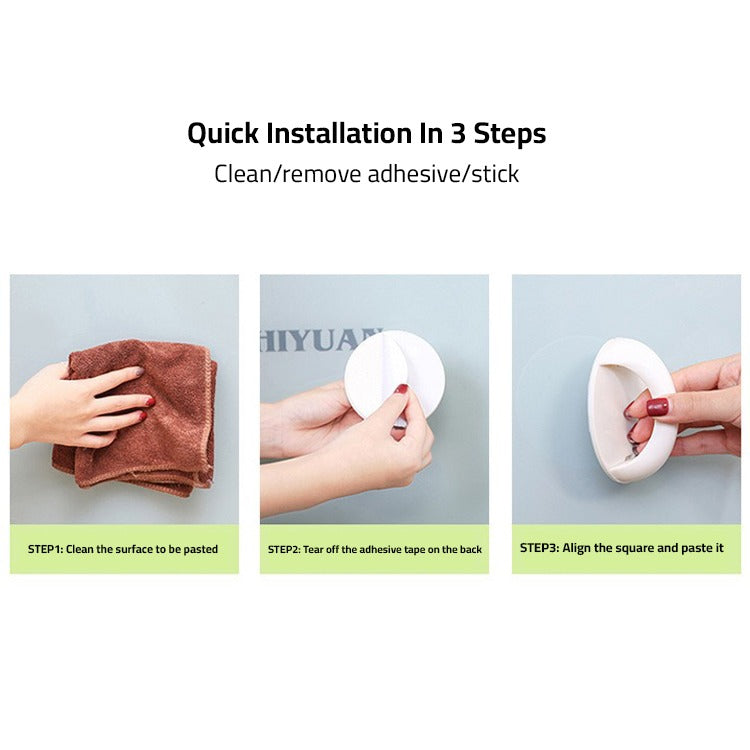 Quick Installation In 3 Steps
Clean/remove adhesive/stick

HIYUAN

STEP1: Clean the surface to be pasted

STEP2: Tear off the adhesive tape on the back

STEP3: Align the square and paste it