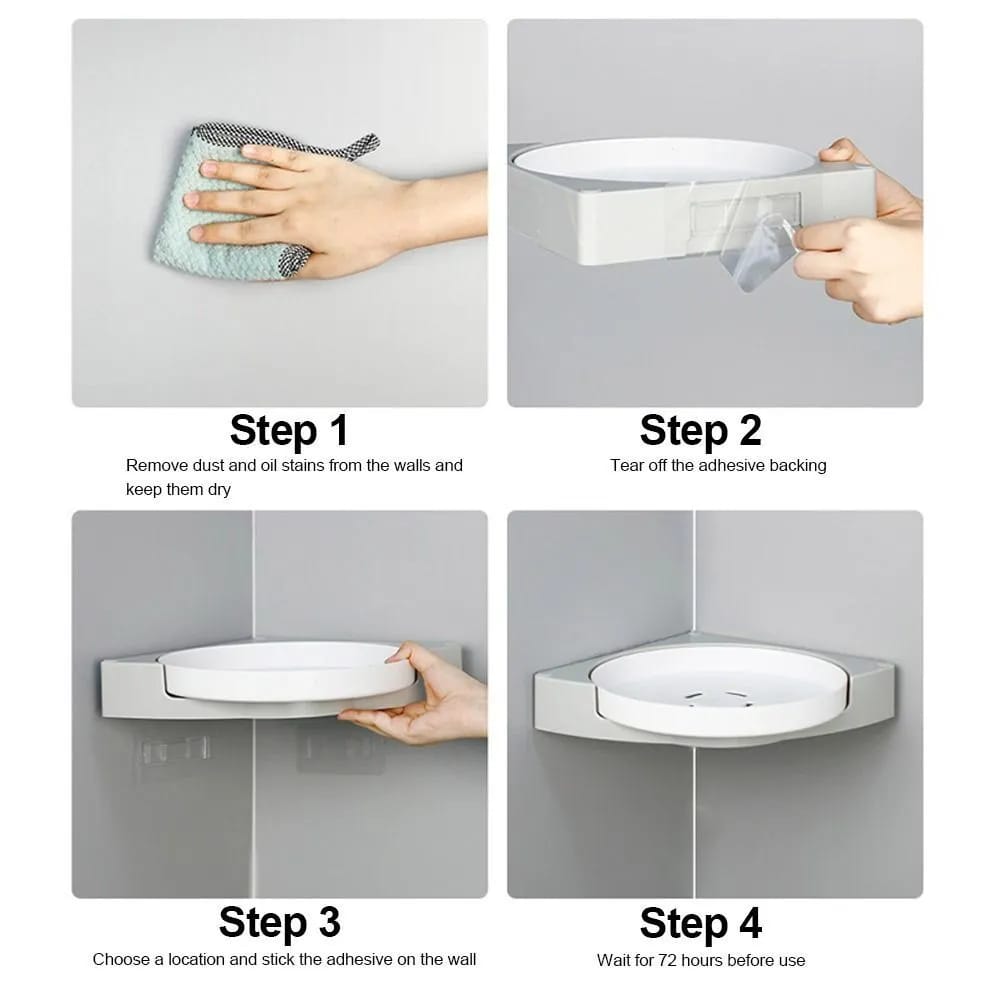 Step 1
Remove dust and oil stains from the walls and keep them dry

Step 2
Tear off the adhesive backing

Step 3
Choose a location and stick the adhesive on the wall

Step 4
Wait for 72 hours before use