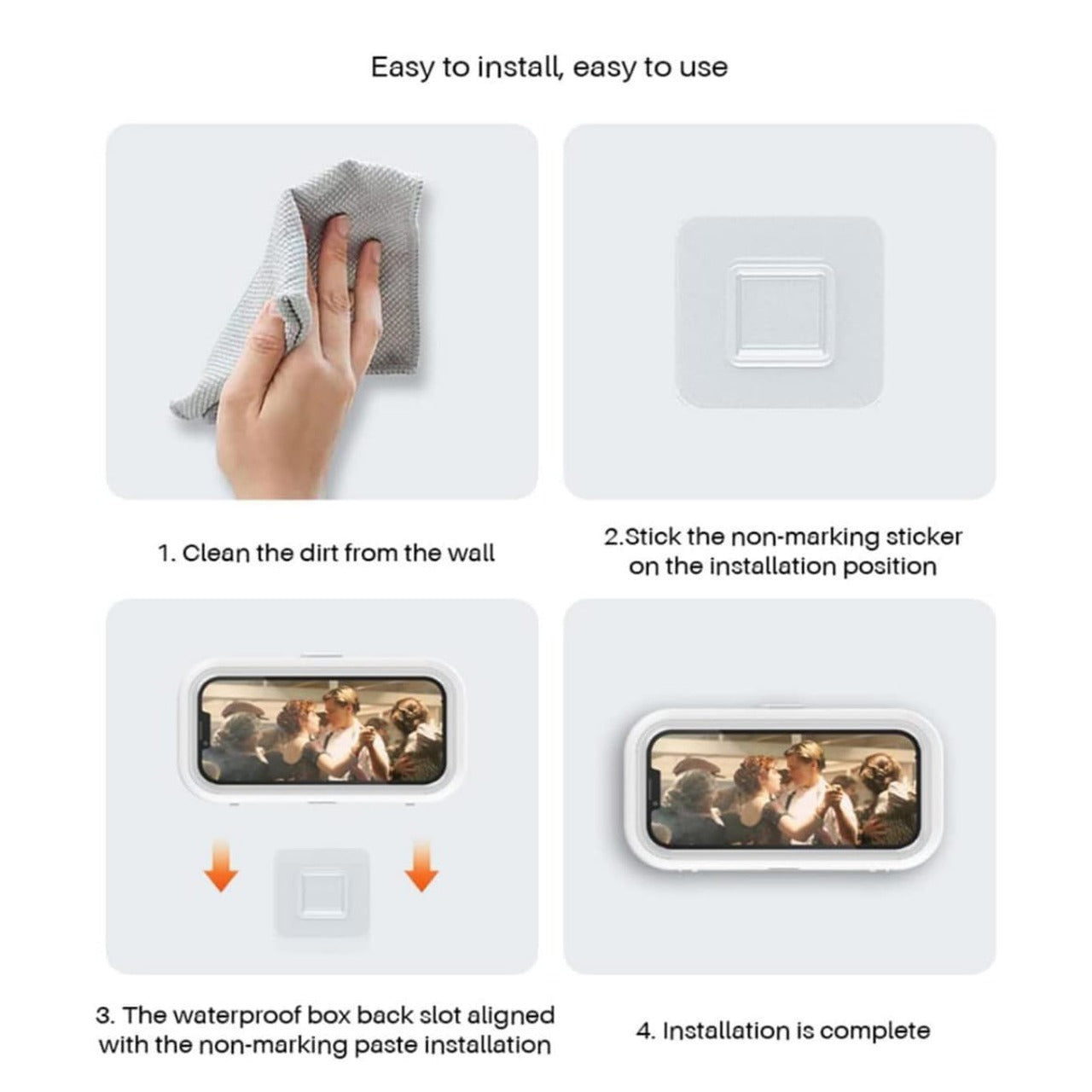 Easy to install, easy to use

1. Clean the dirt from the wall

2.Stick the non-marking sticker on the installation position

3. The waterproof box back slot aligned with the non-marking paste installation

4. Installation is complete