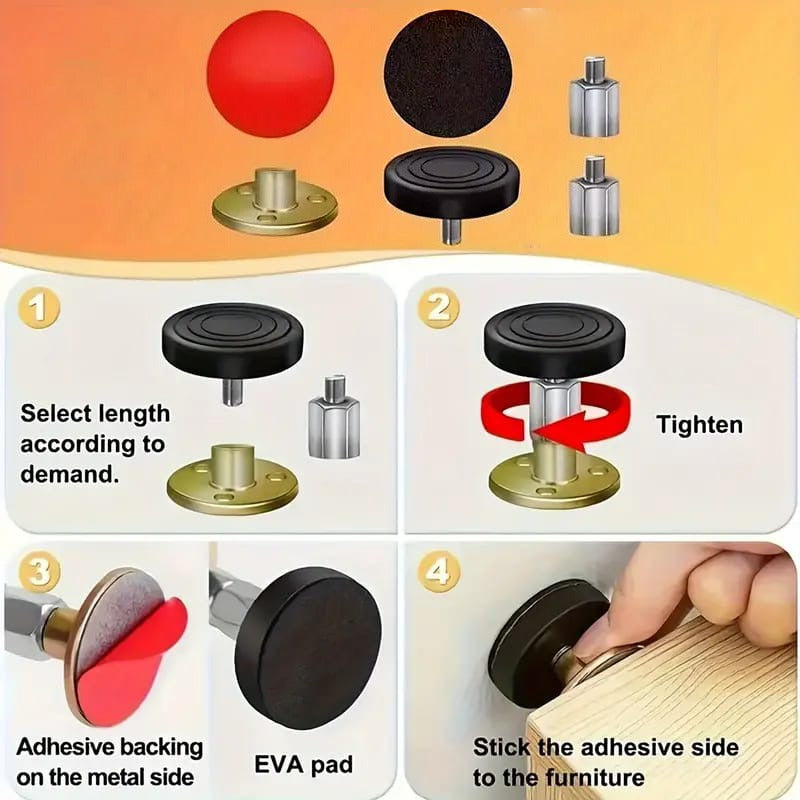 1

Select length according to demand.

2

Tighten

3

Adhesive backing on the metal side

EVA pad

4

Stick the adhesive side to the furniture