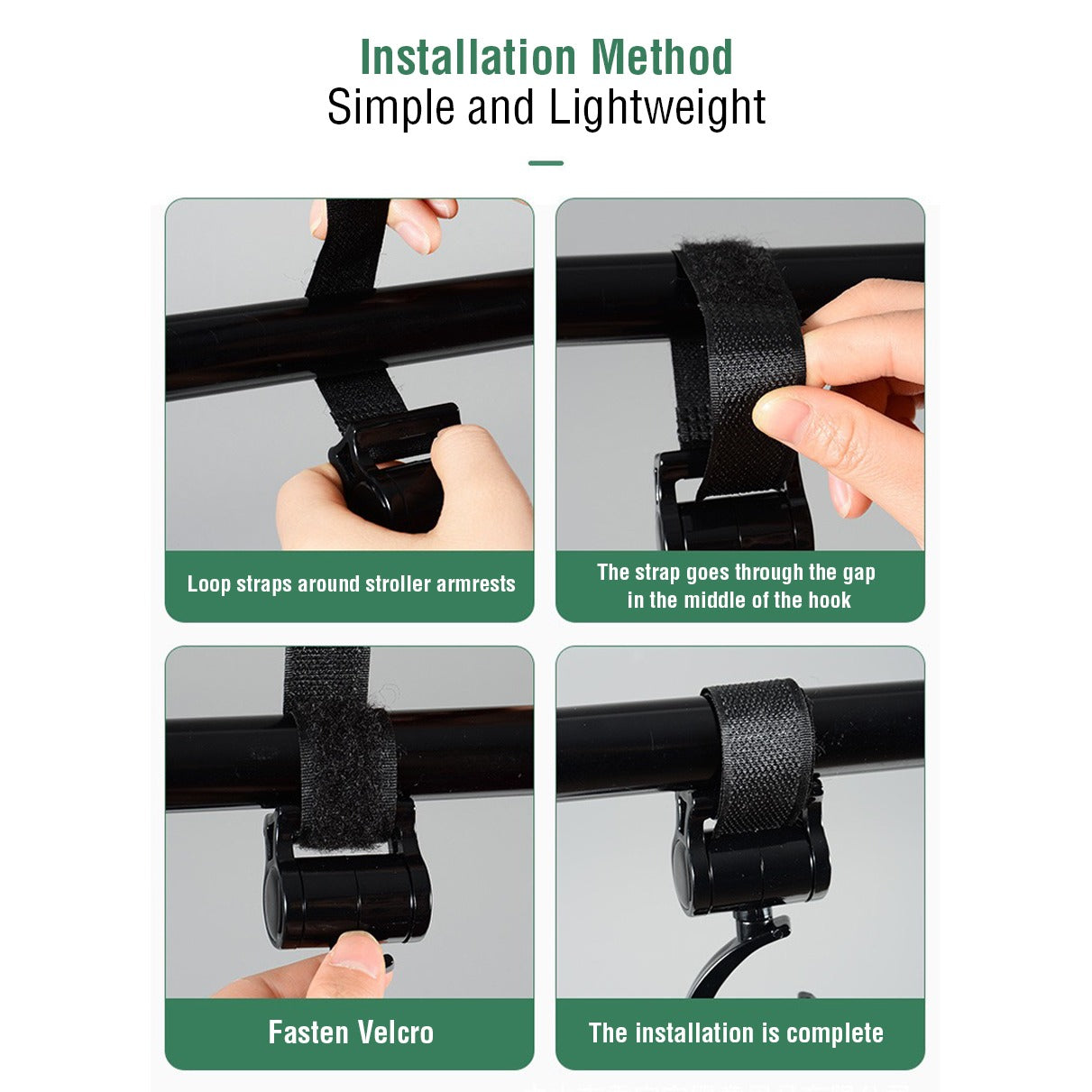 Installation Method
Simple and Lightweight

Loop straps around stroller armrests

The strap goes through the gap in the middle of the hook

Fasten Velcro

The installation is complete