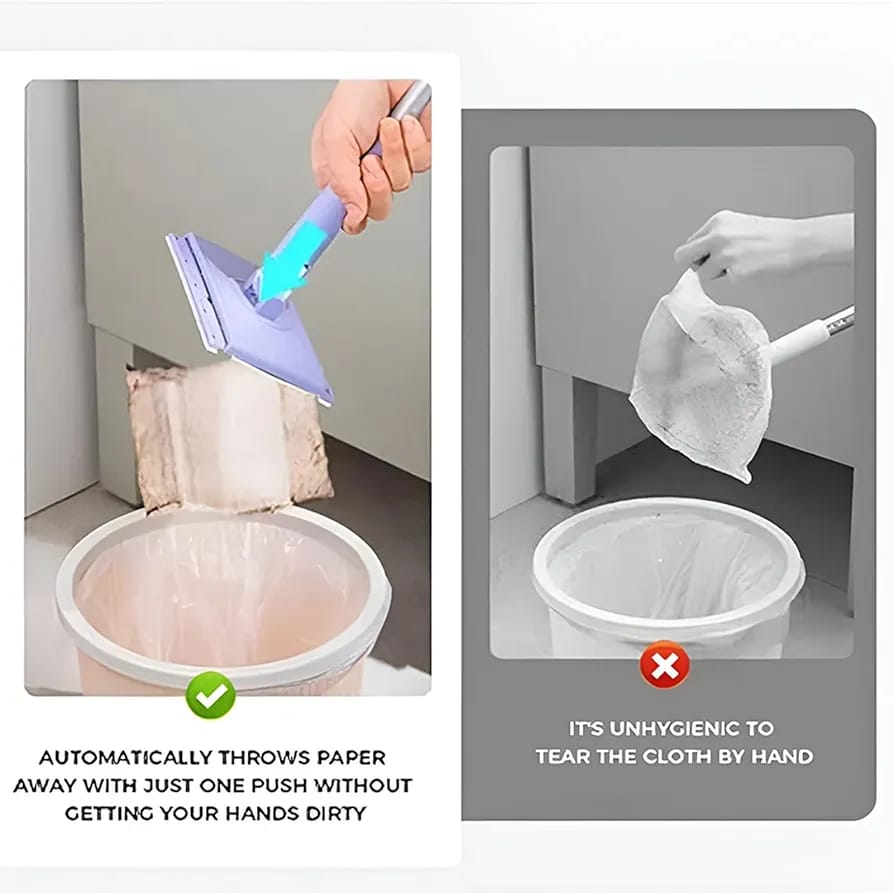 AUTOMATICALLY THROWS PAPER AWAY WITH JUST ONE PUSH WITHOUT GETTING YOUR HANDS DIRTY

IT'S UNHYGIENIC TO TEAR THE CLOTH BY HAND