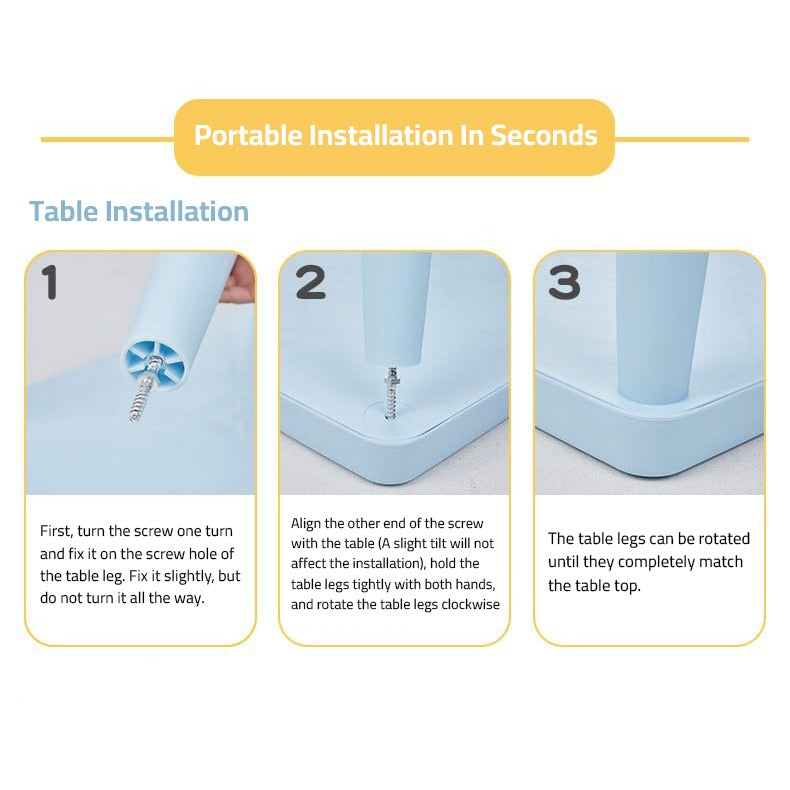 Portable Installation In Seconds

Table Installation

1

First, turn the screw one turn and fix it on the screw hole of the table leg. Fix it slightly, but do not turn it all the way.

2

Align the other end of the screw with the table (A slight tilt will not affect the installation), hold the table legs tightly with both hands, and rotate the table legs clockwise

3

The table legs can be rotated until they completely match the table top.