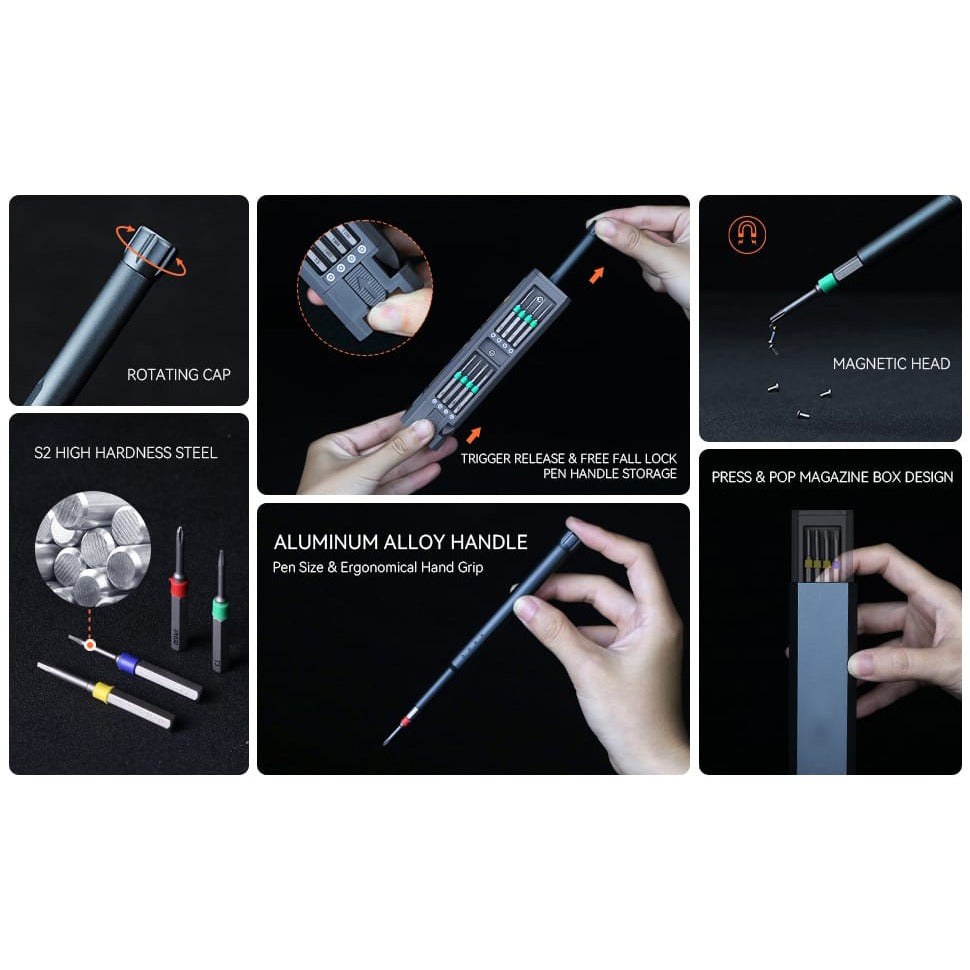 ROTATING CAP

S2 HIGH HARDNESS STEEL

TRIGGER RELEASE & FREE FALL LOCK
PEN HANDLE STORAGE

ALUMINUM ALLOY HANDLE
Pen Size & Ergonomical Hand Grip

MAGNETIC HEAD

PRESS & POP MAGAZINE BOX DESIGN