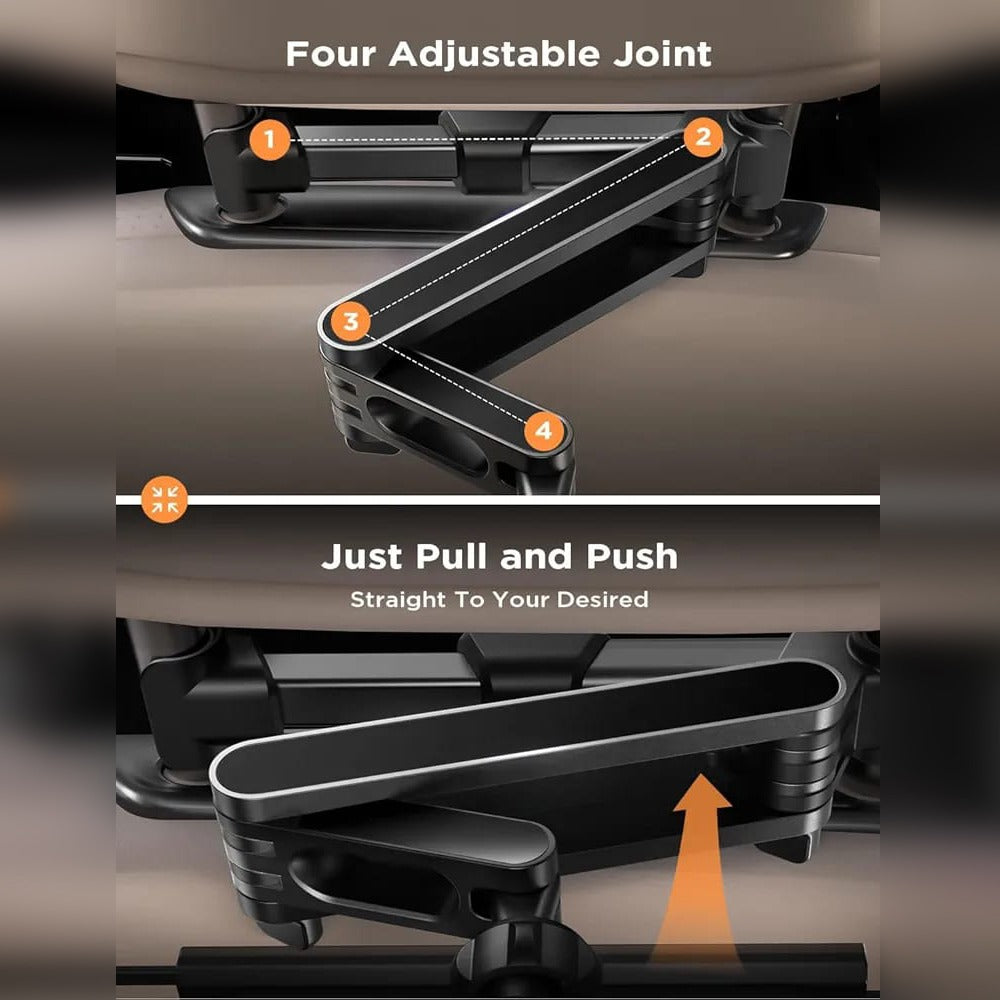 Four Adjustable Joint

1

2

3

4

Just Pull and Push

Straight To Your Desired