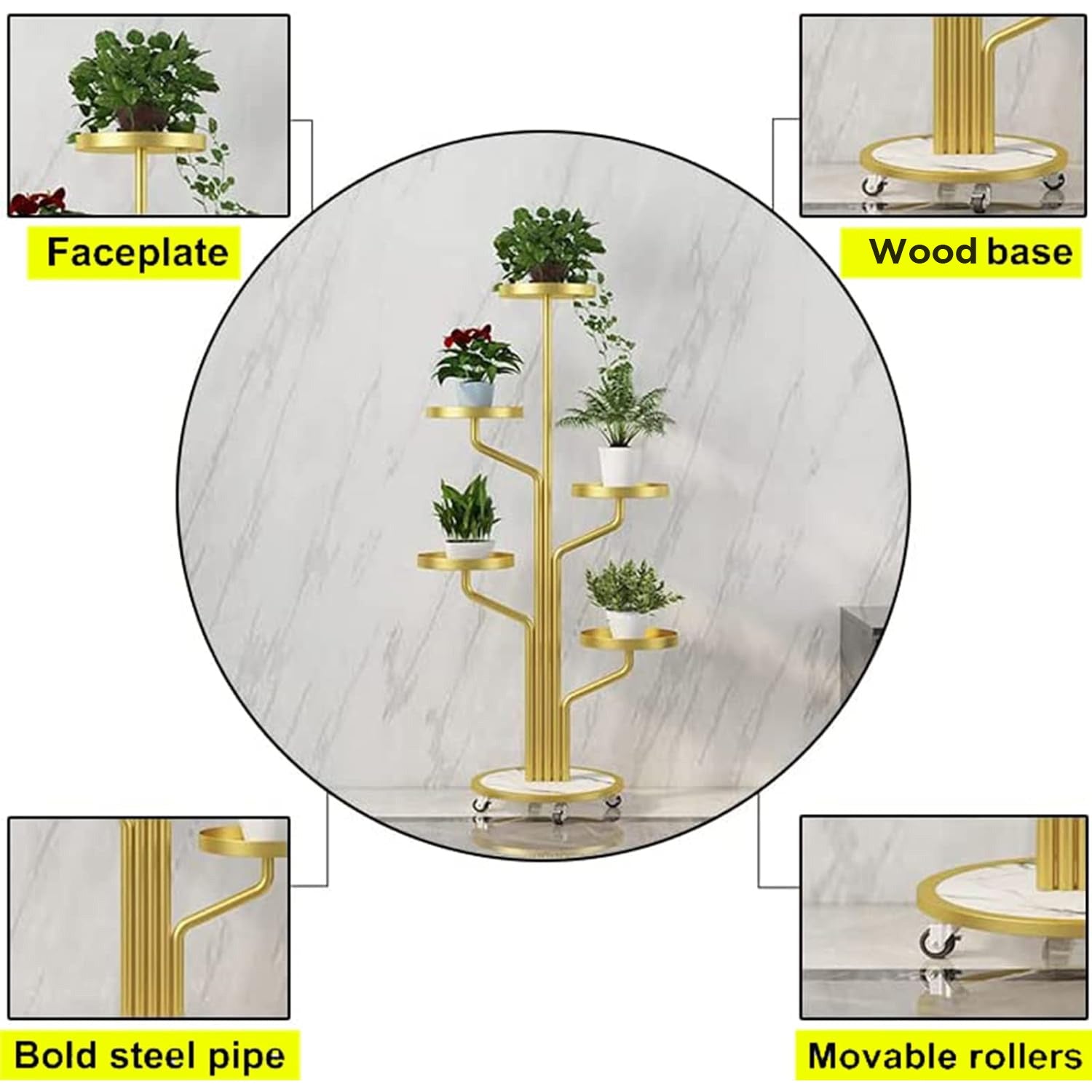 Faceplate

Wood base

Bold steel pipe

Movable rollers