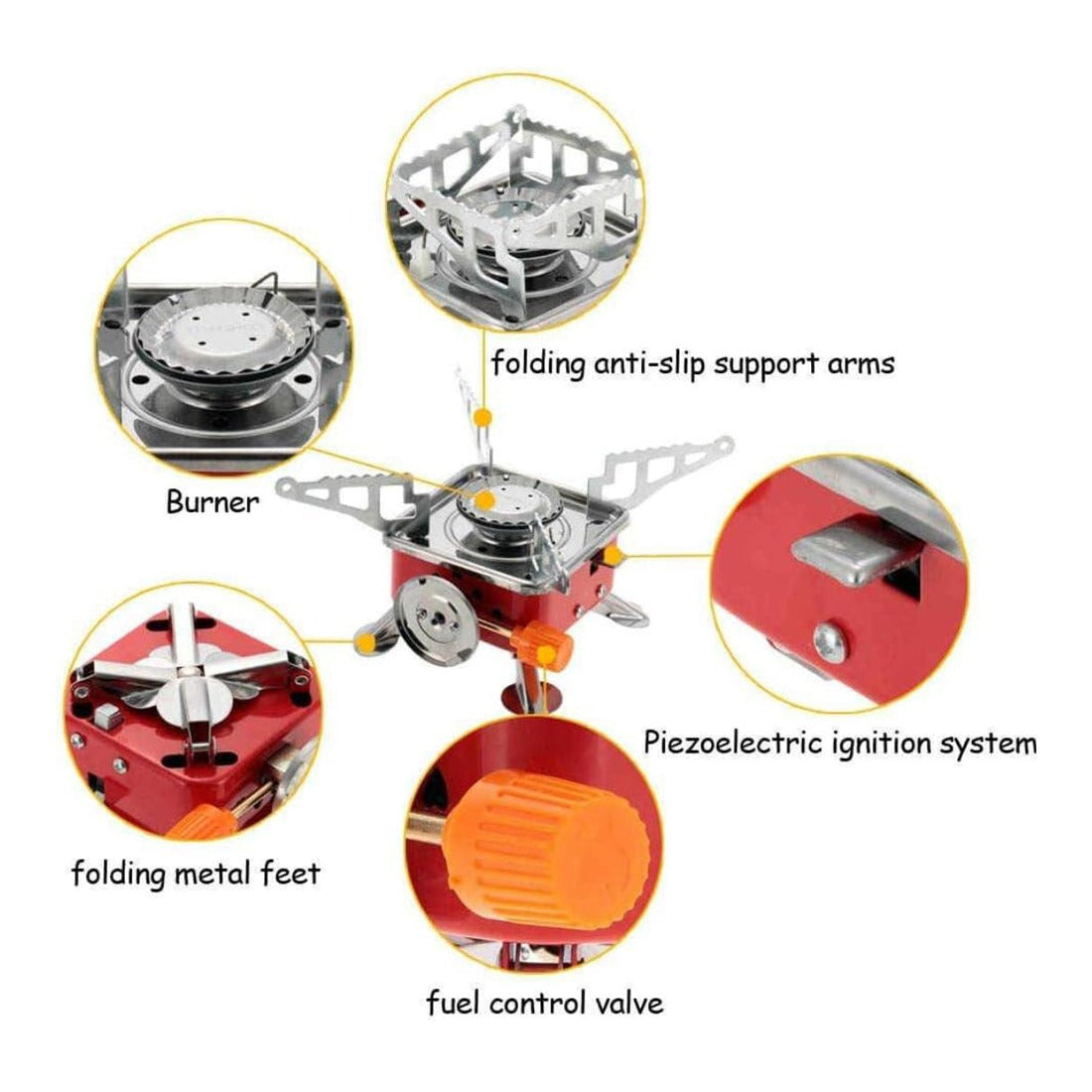 folding anti-slip support arms

Burner

Piezoelectric ignition system

folding metal feet

fuel control valve