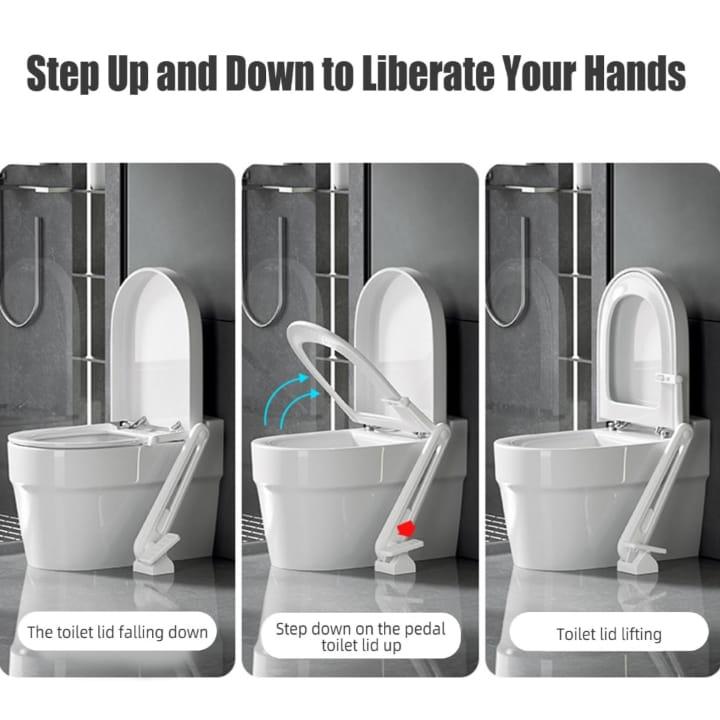 Step Up and Down to Liberate Your Hands

The toilet lid falling down

Step down on the pedal toilet lid up

Toilet lid lifting