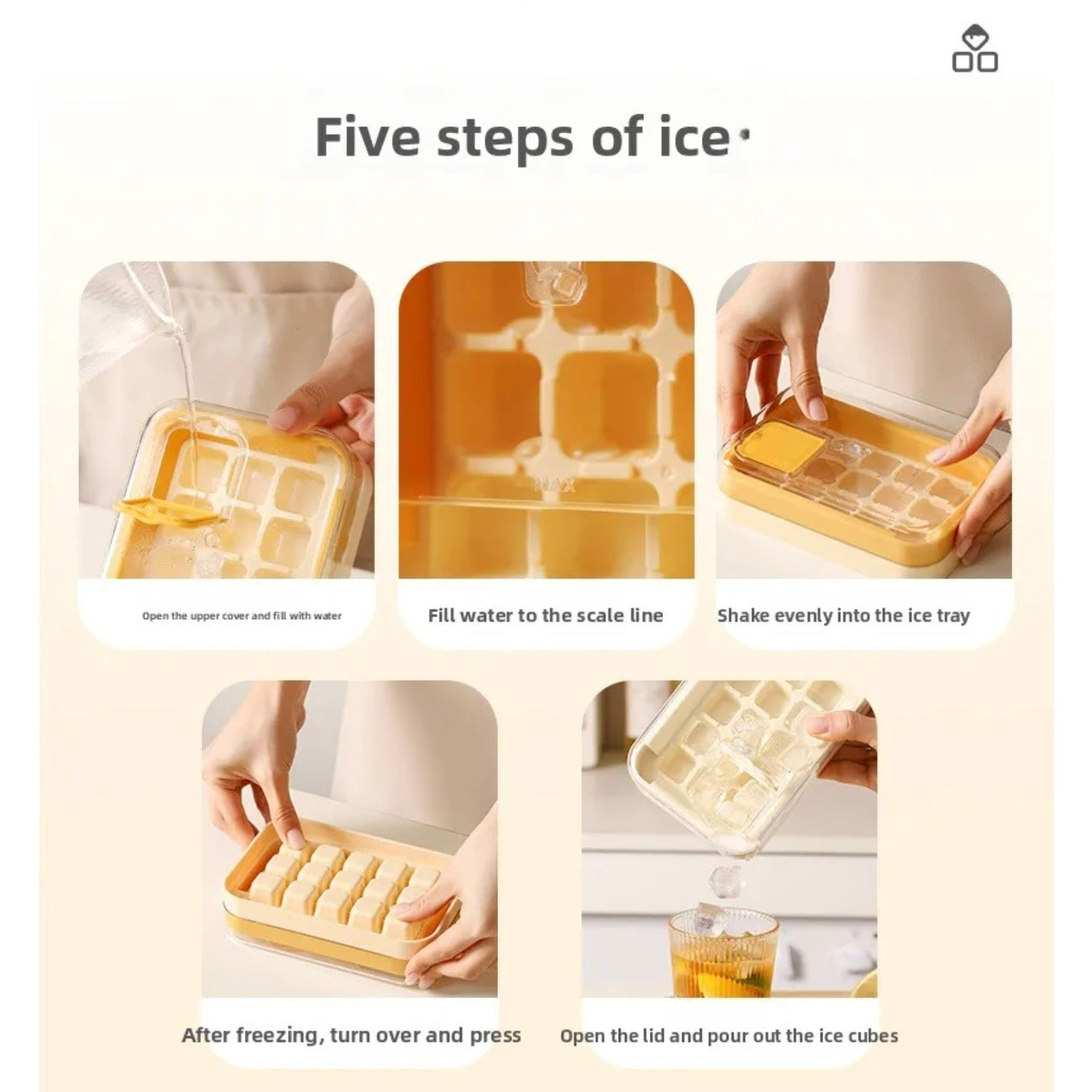 Five steps of ice

MAX

Open the upper cover and fill with water

Fill water to the scale line

Shake evenly into the ice tray

After freezing, turn over and press

Open the lid and pour out the ice cubes