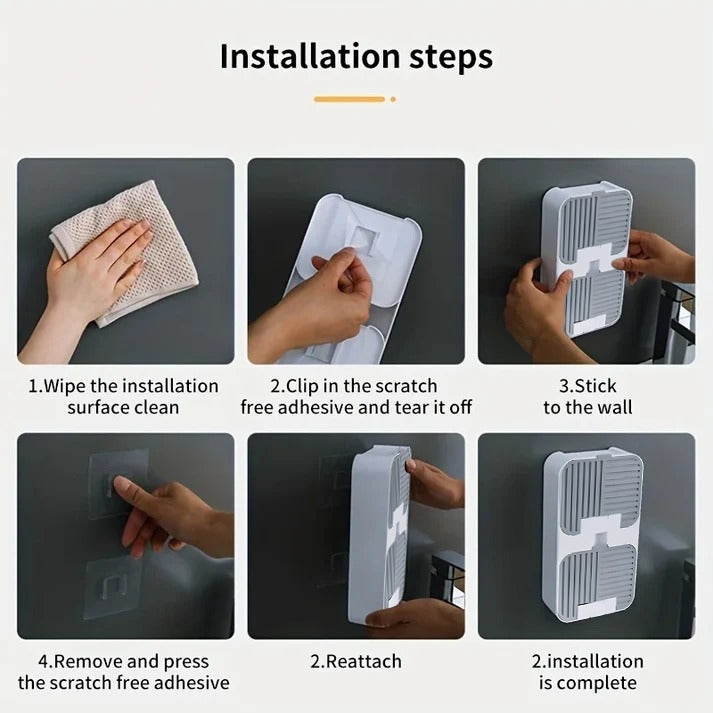 Installation steps

1.Wipe the installation surface clean

2.Clip in the scratch free adhesive and tear it off

3.Stick to the wall

4.Remove and press the scratch free adhesive

2.Reattach

2.installation is complete